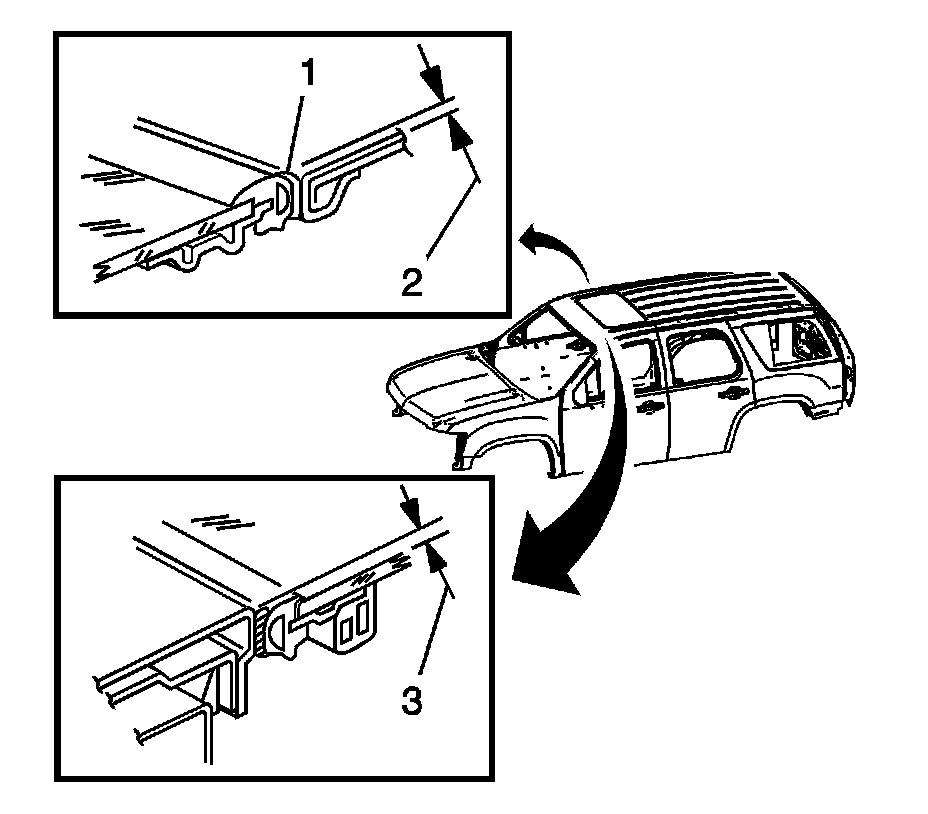 1
2
3