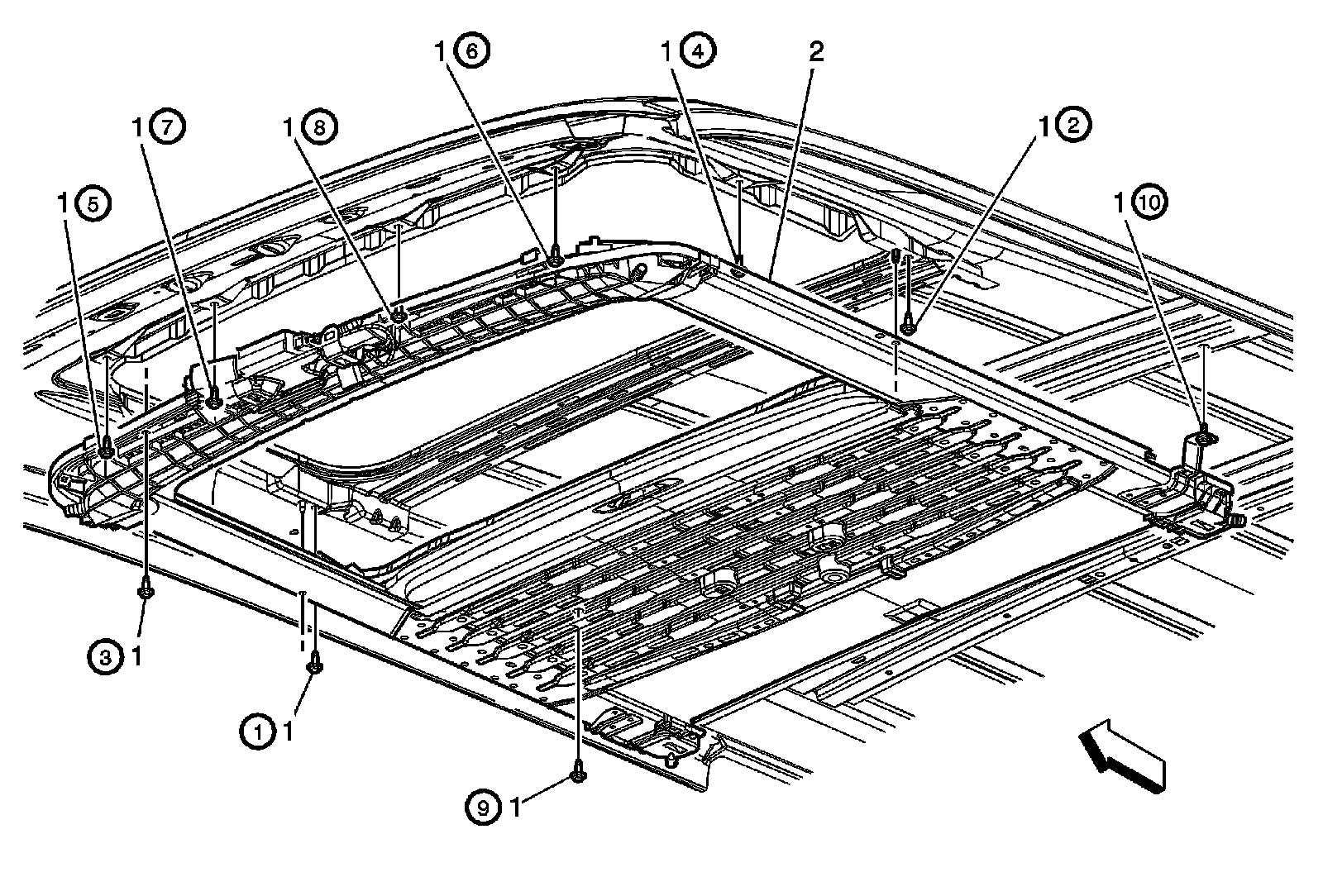 1 6
1 4
2
1 7
1 8
1 2
1 5
1 10
3 1
1 1
9 1