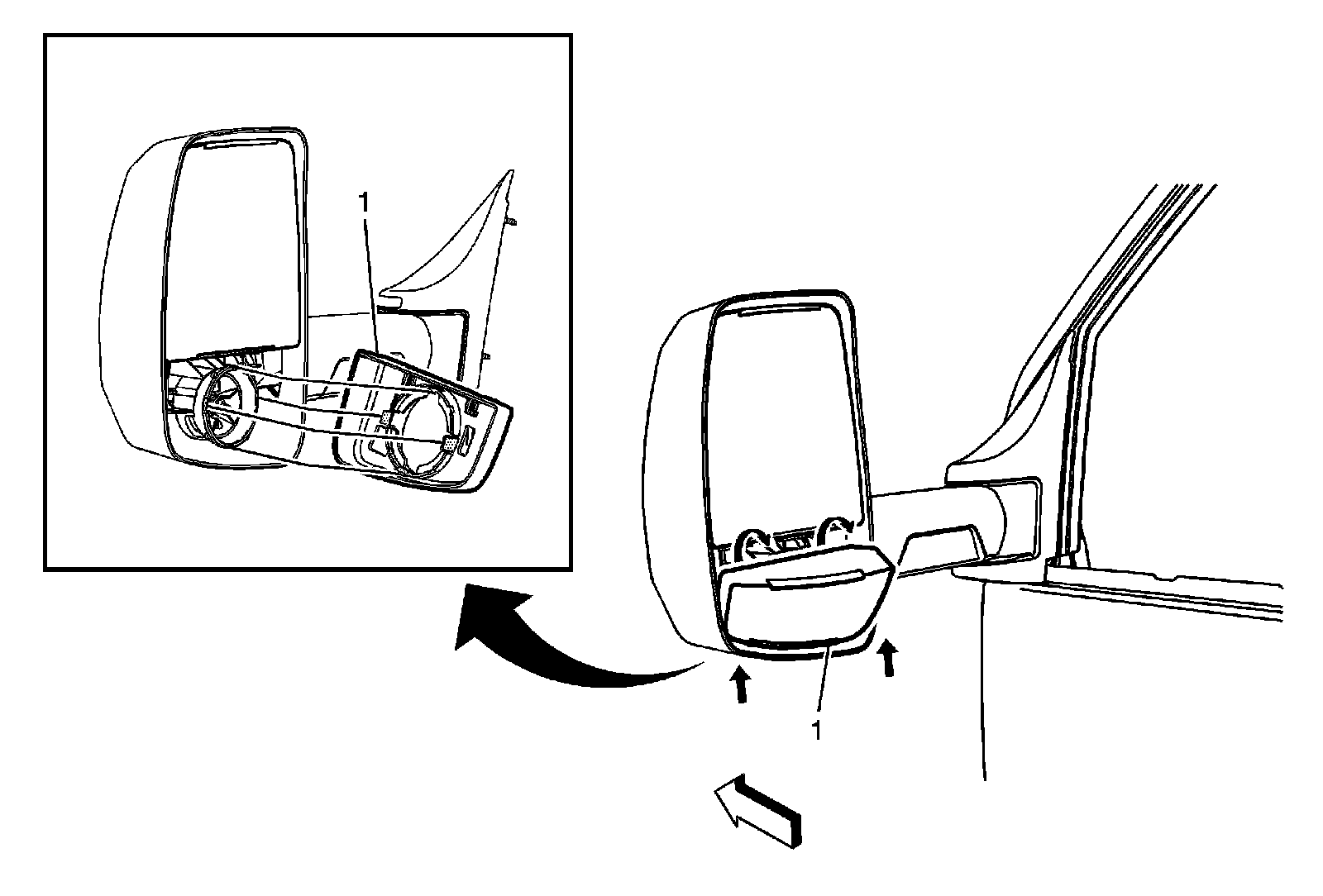 1

1