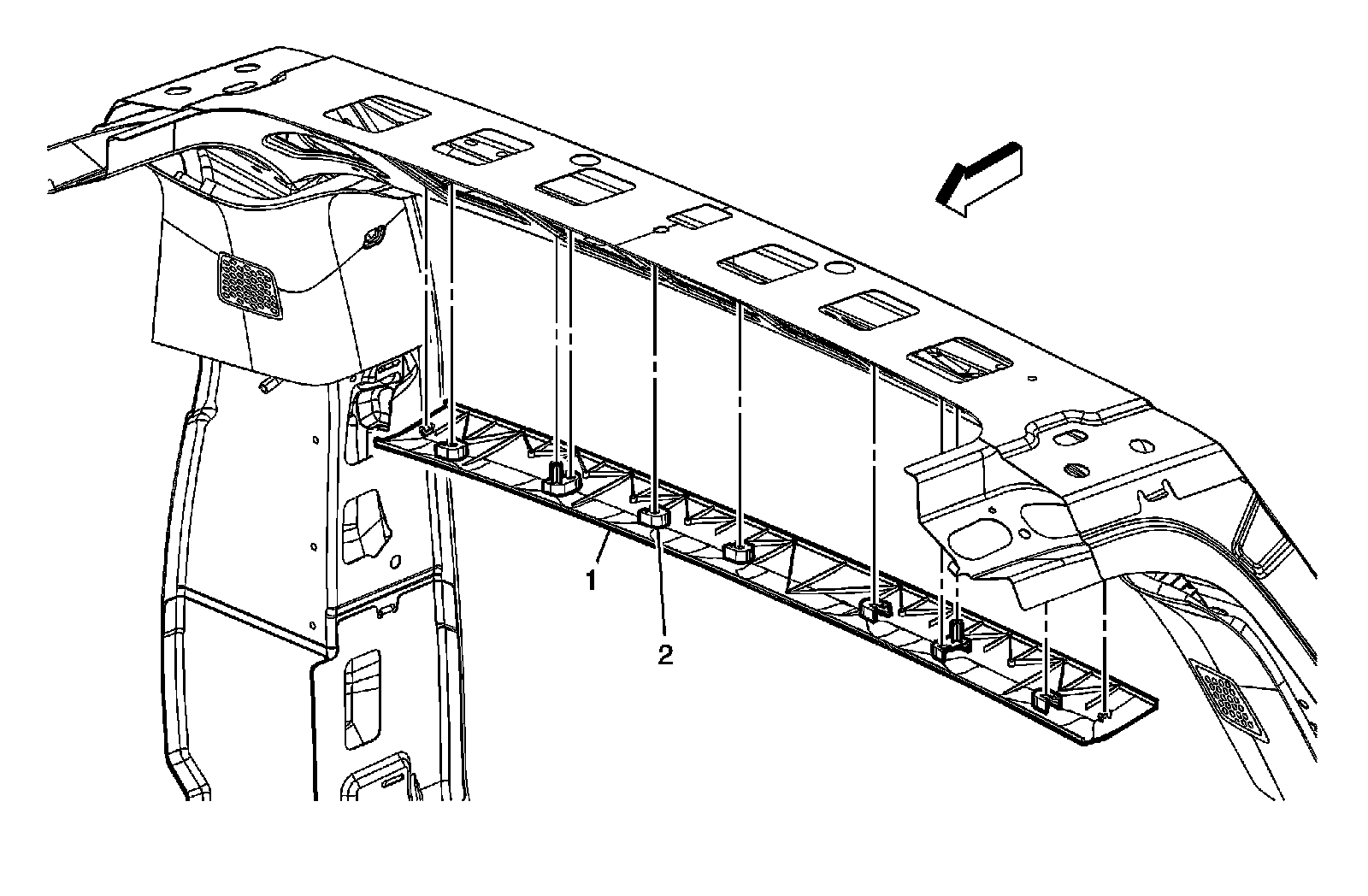 1
2