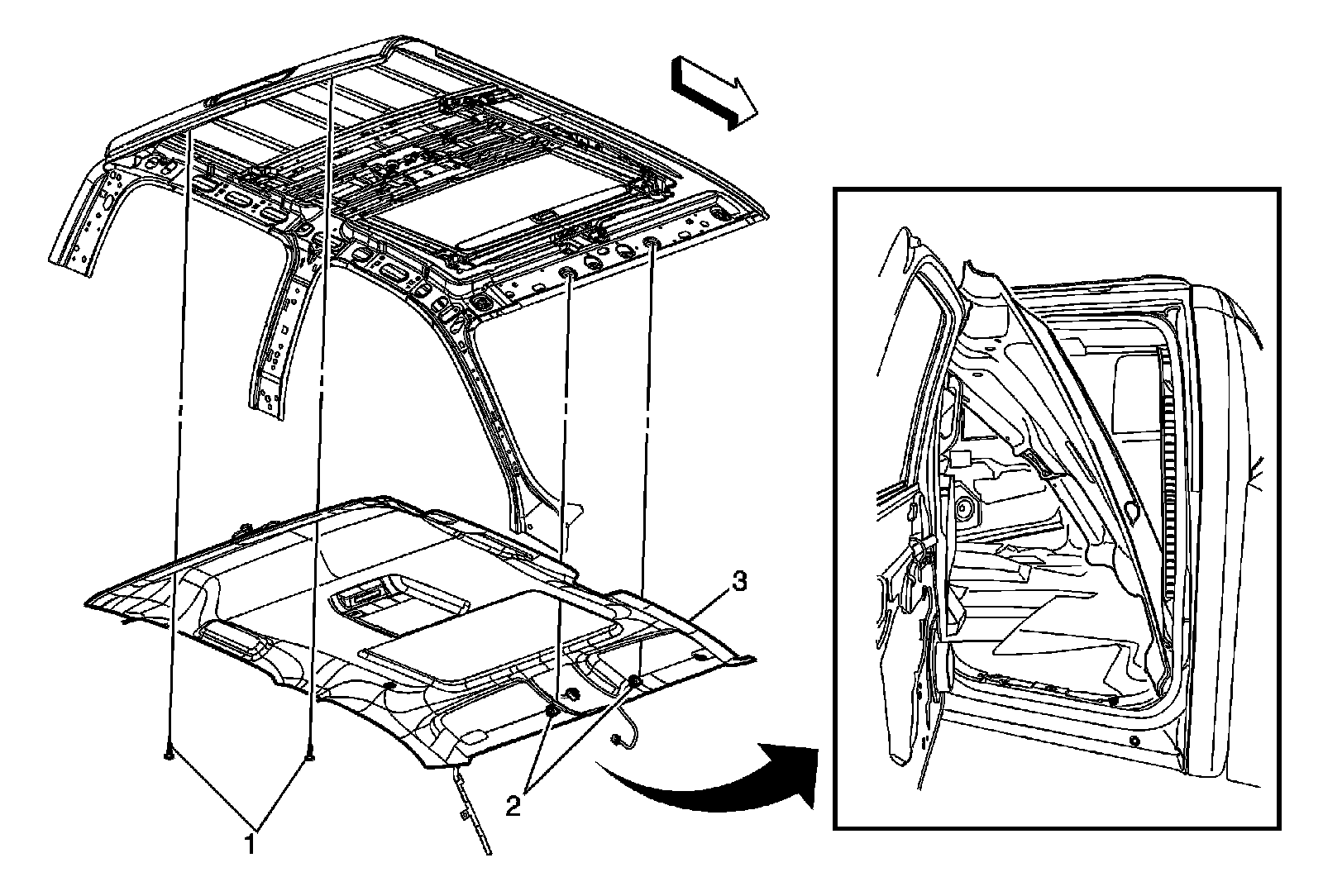 3

2

1