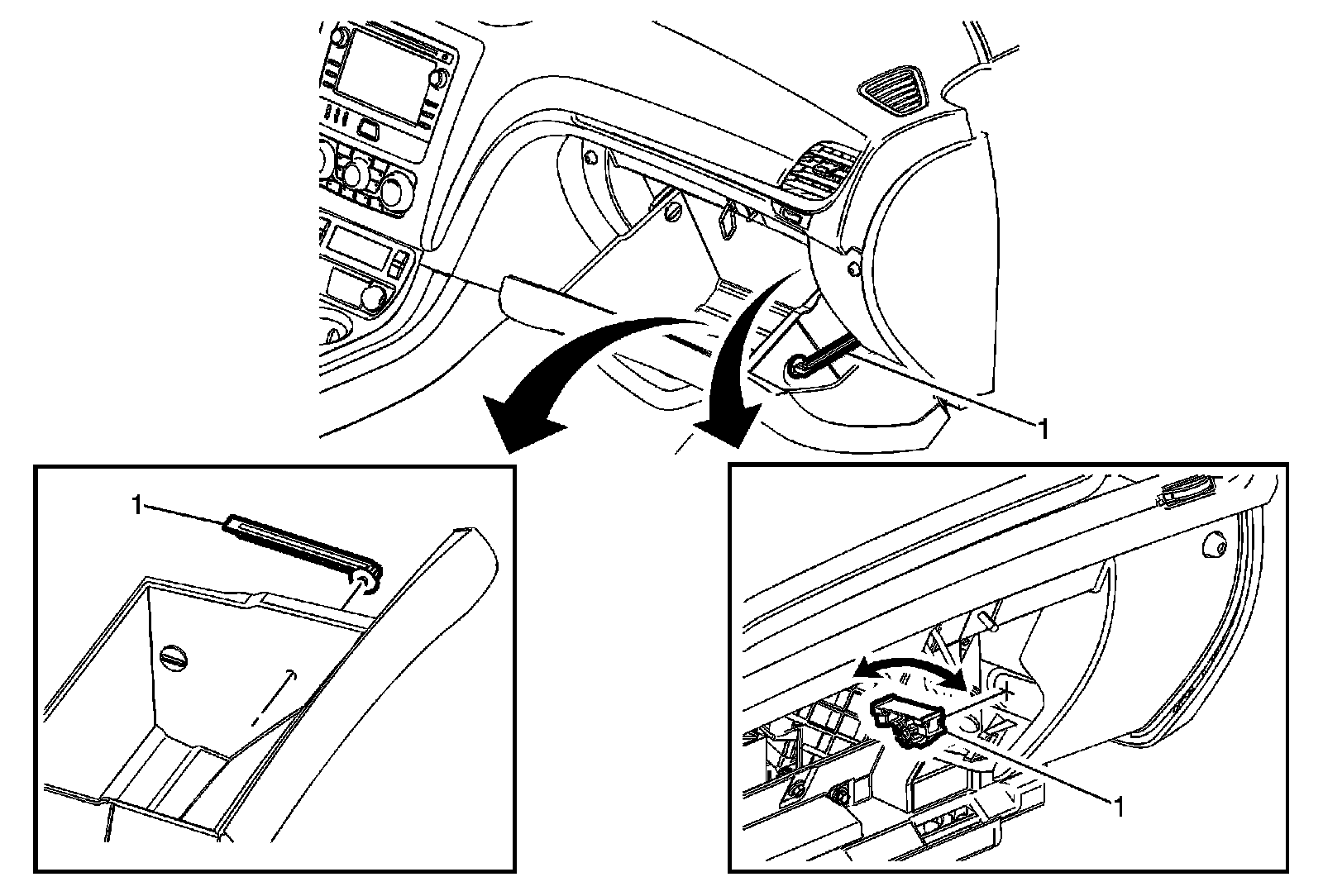 1

1

1