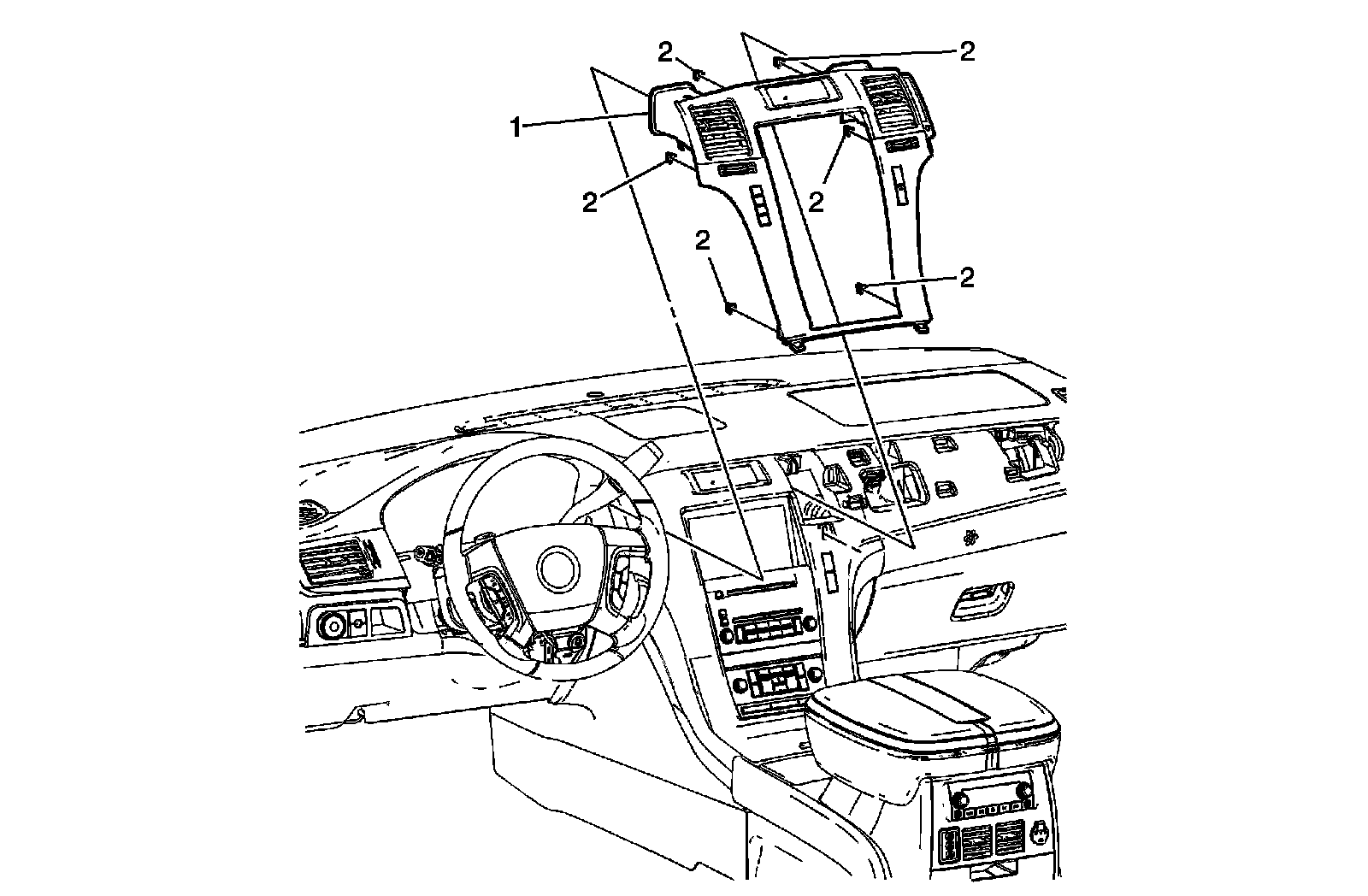 2
2
1
2
2
2
2