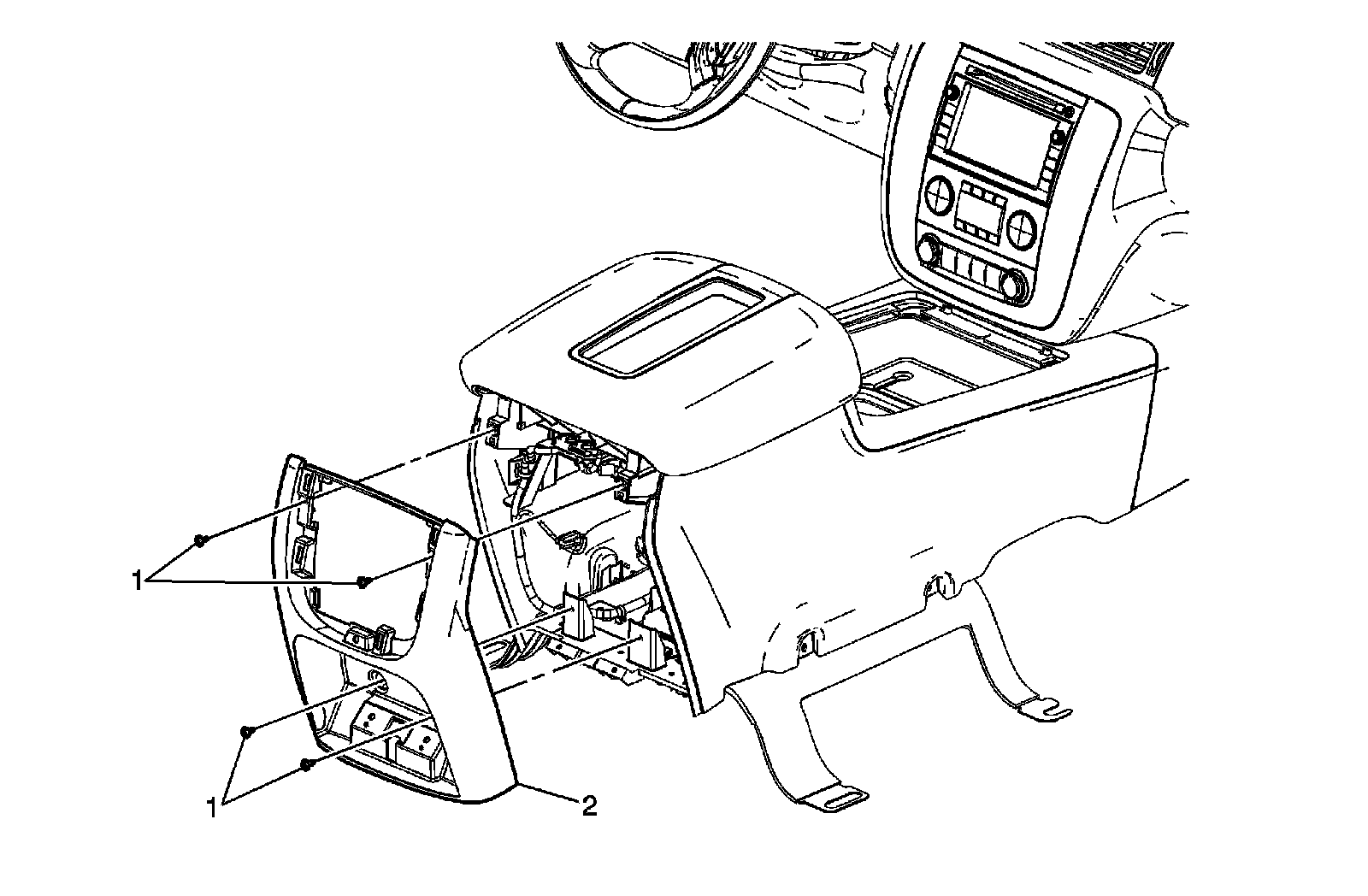 1

1

2