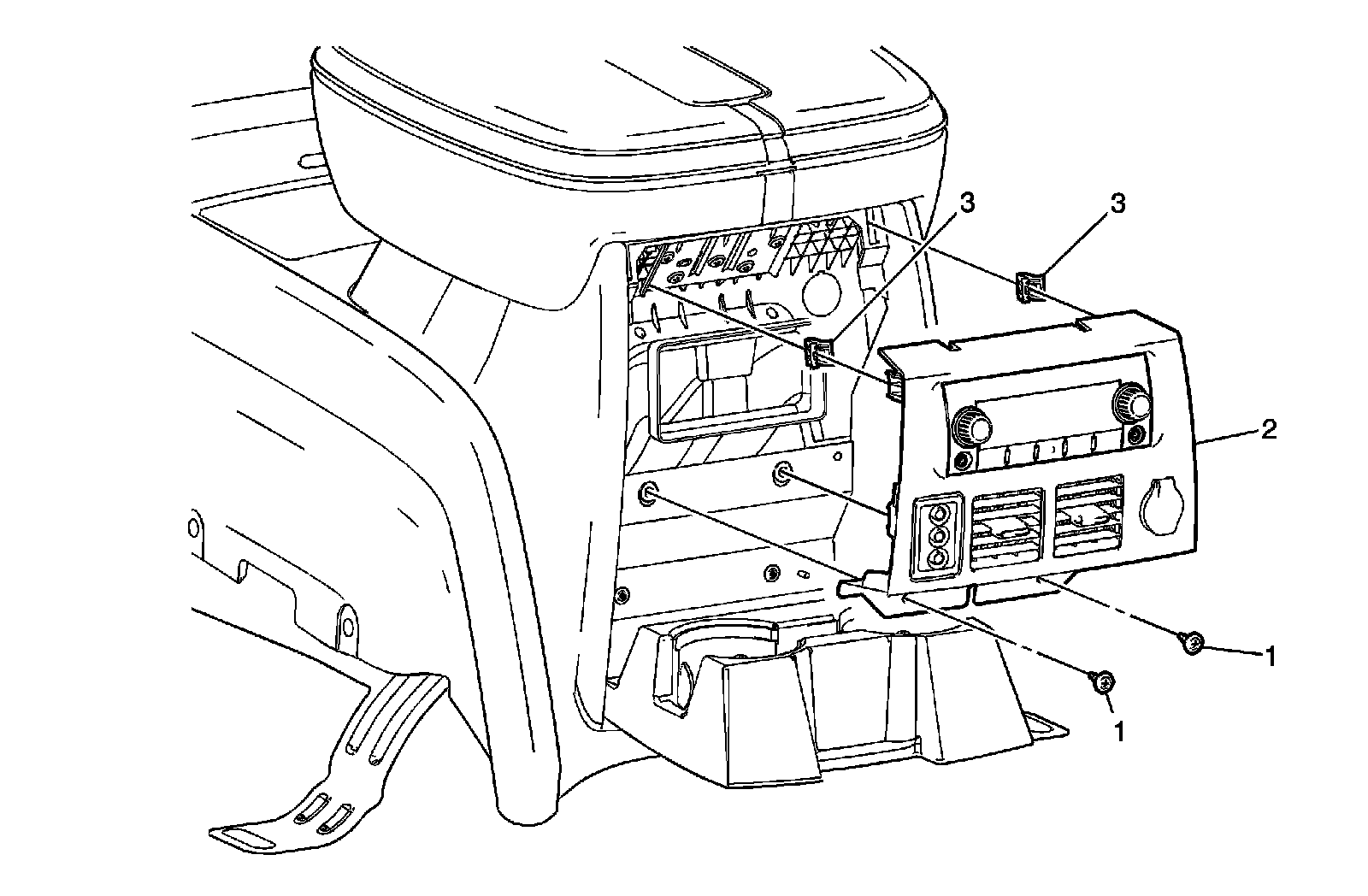 3
3
2
1
1