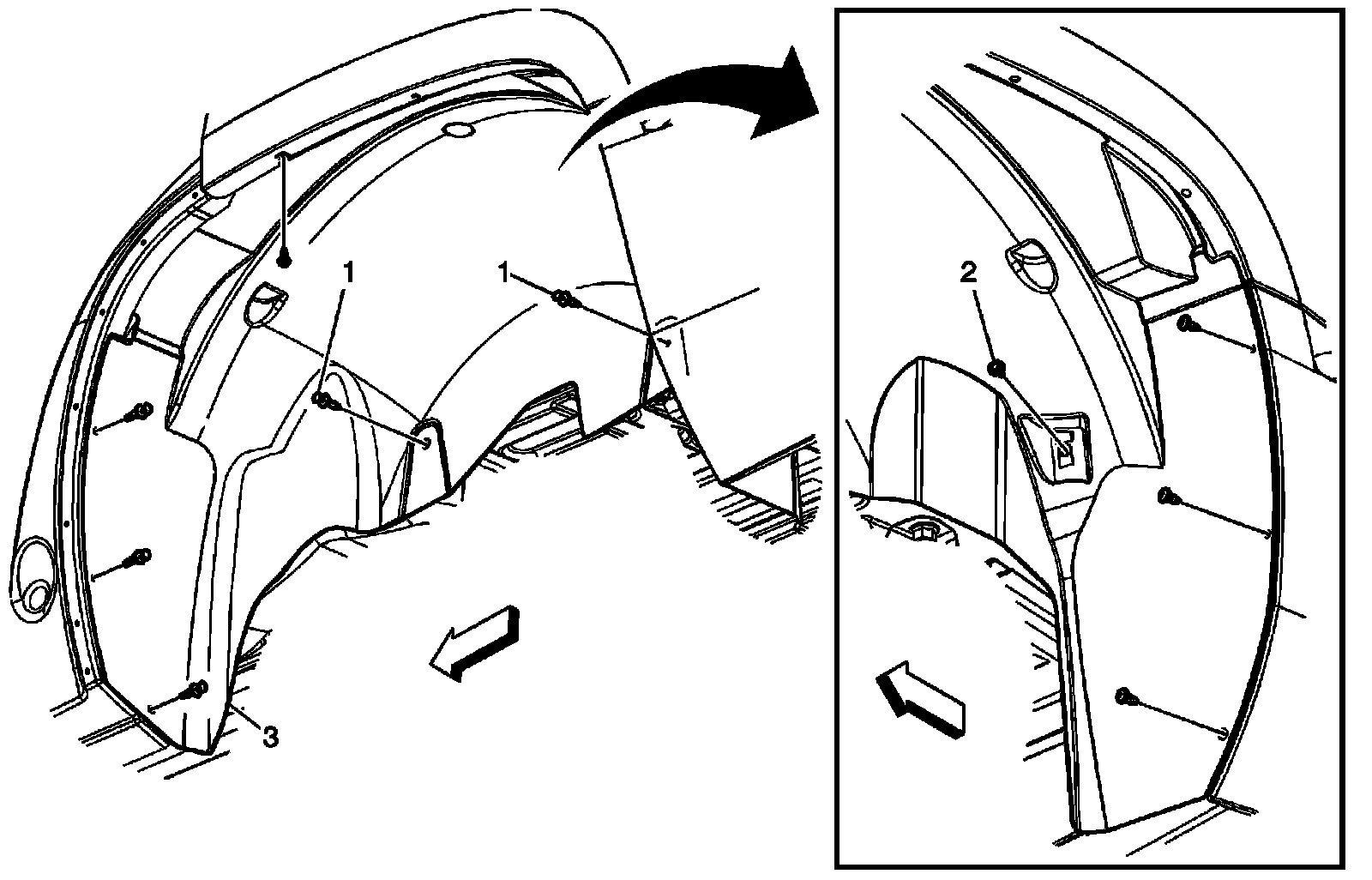 1
1
3
2