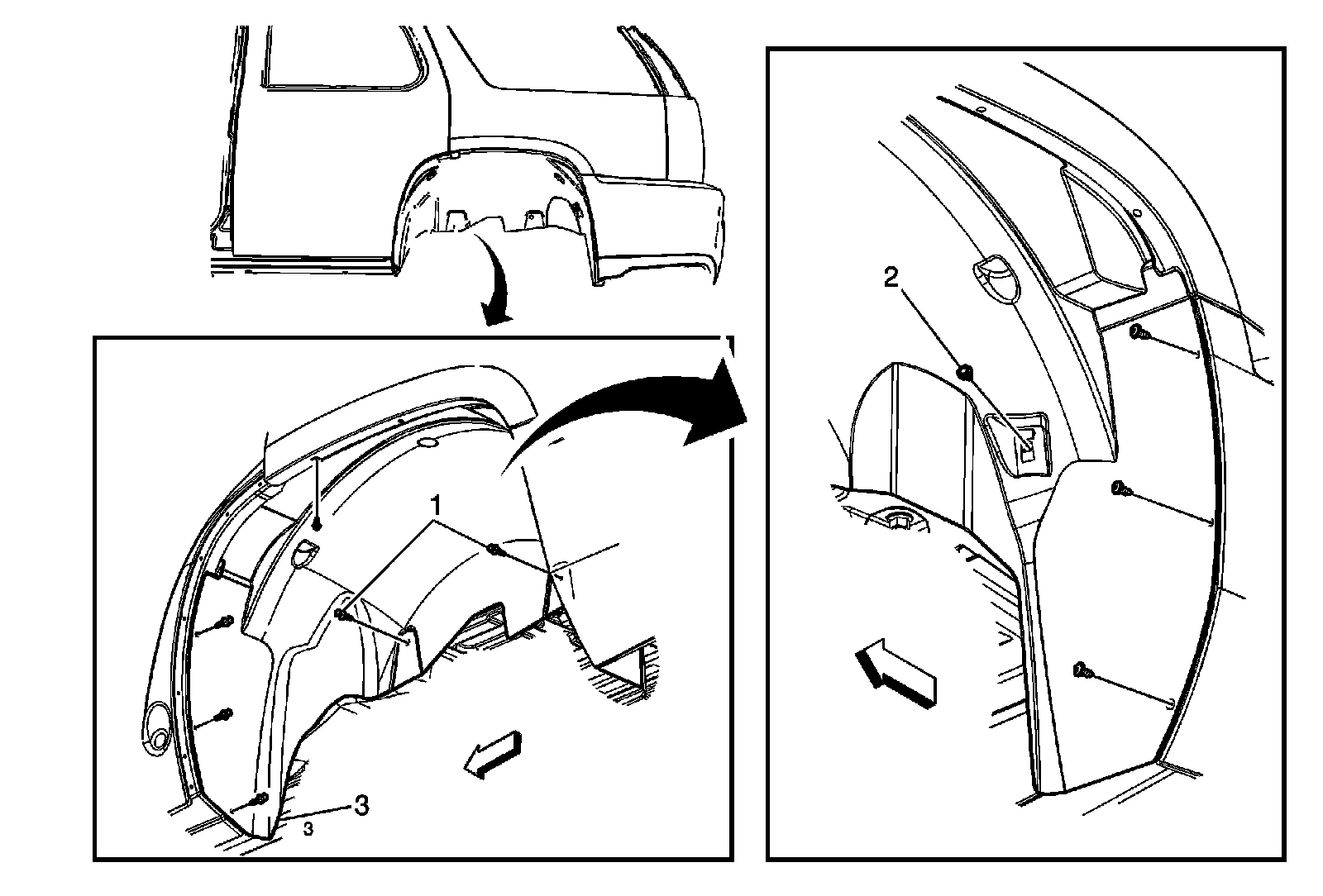 1
3
3
2