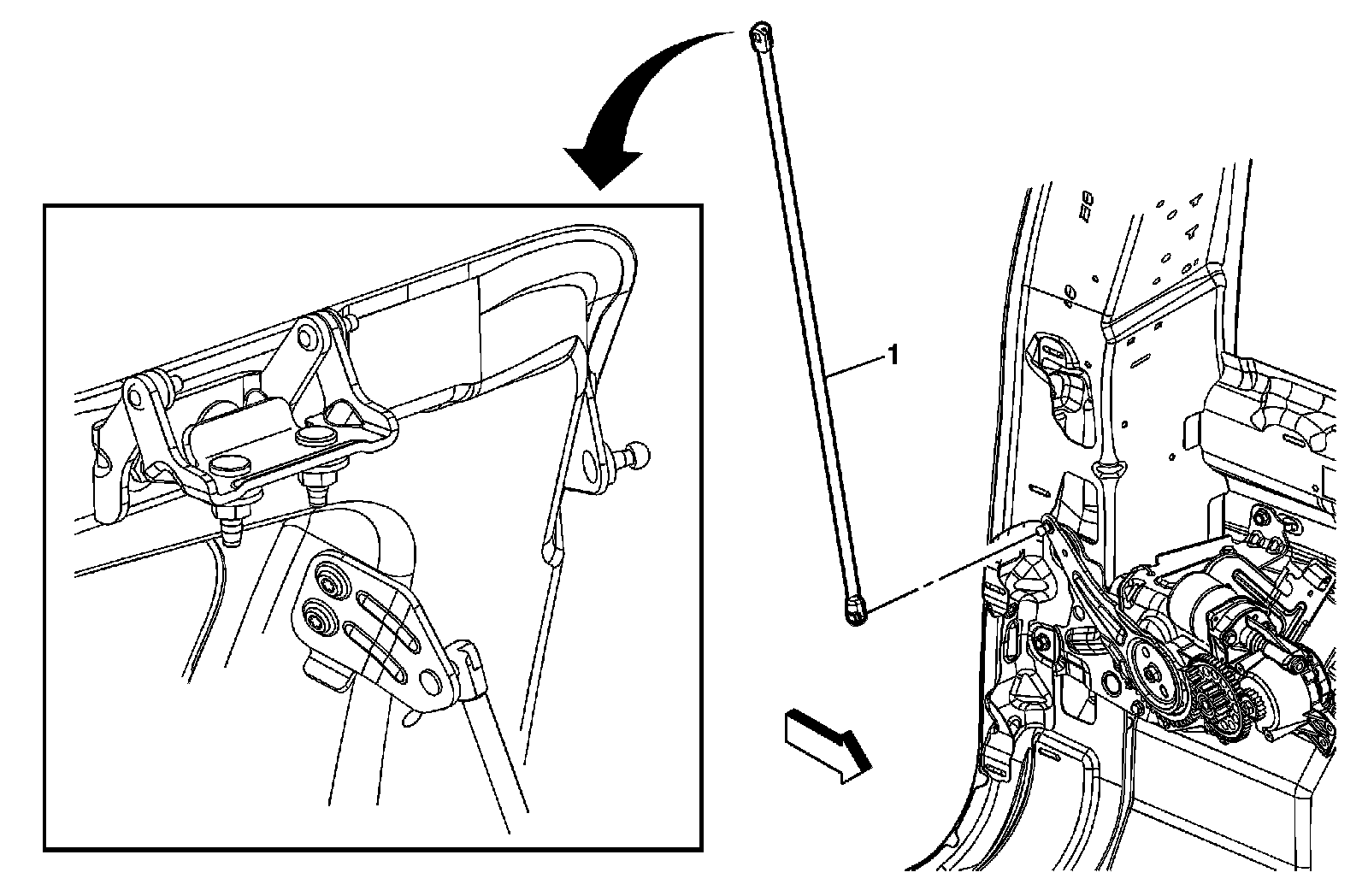 1