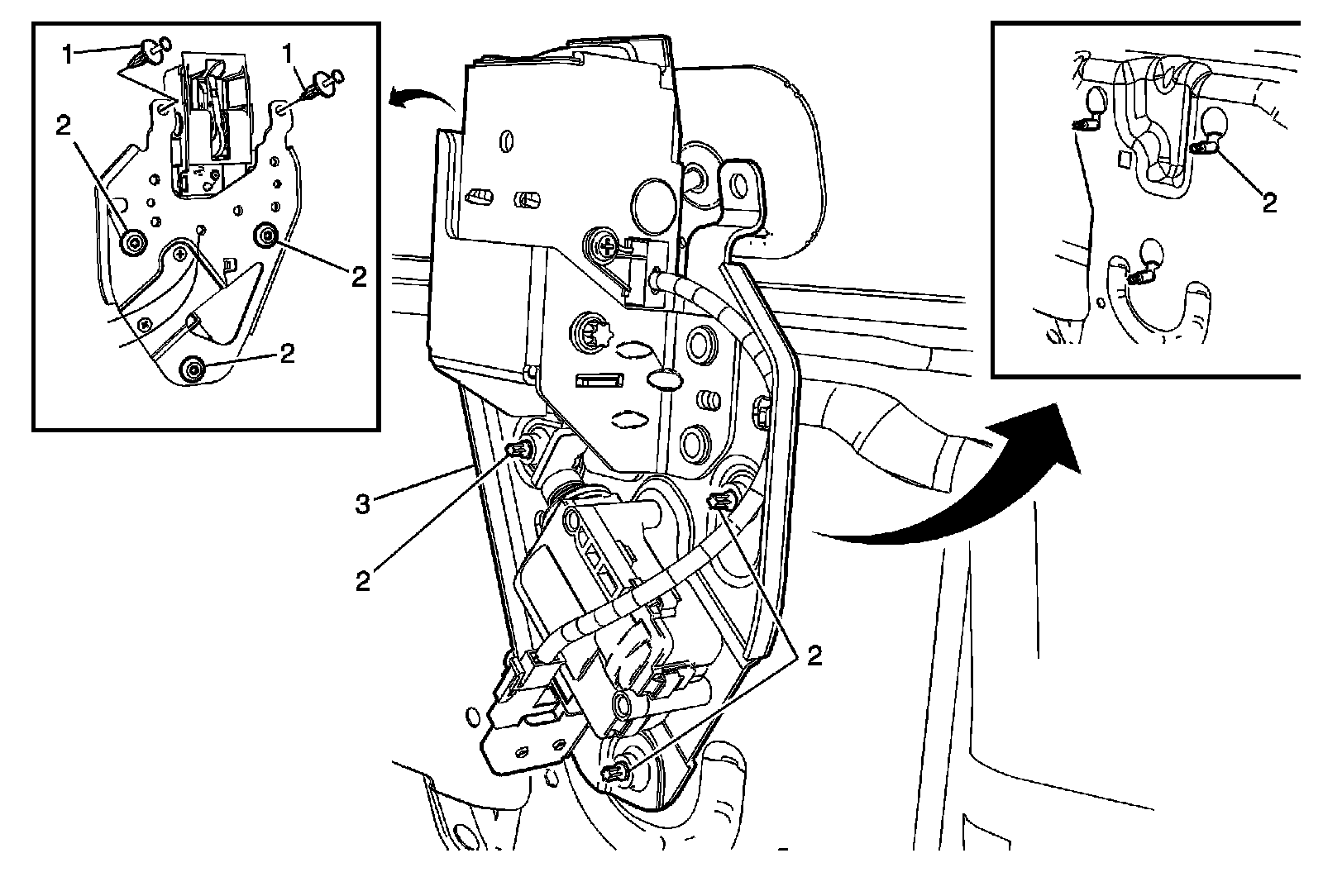 1
1
2
2
2
2
3
2
2