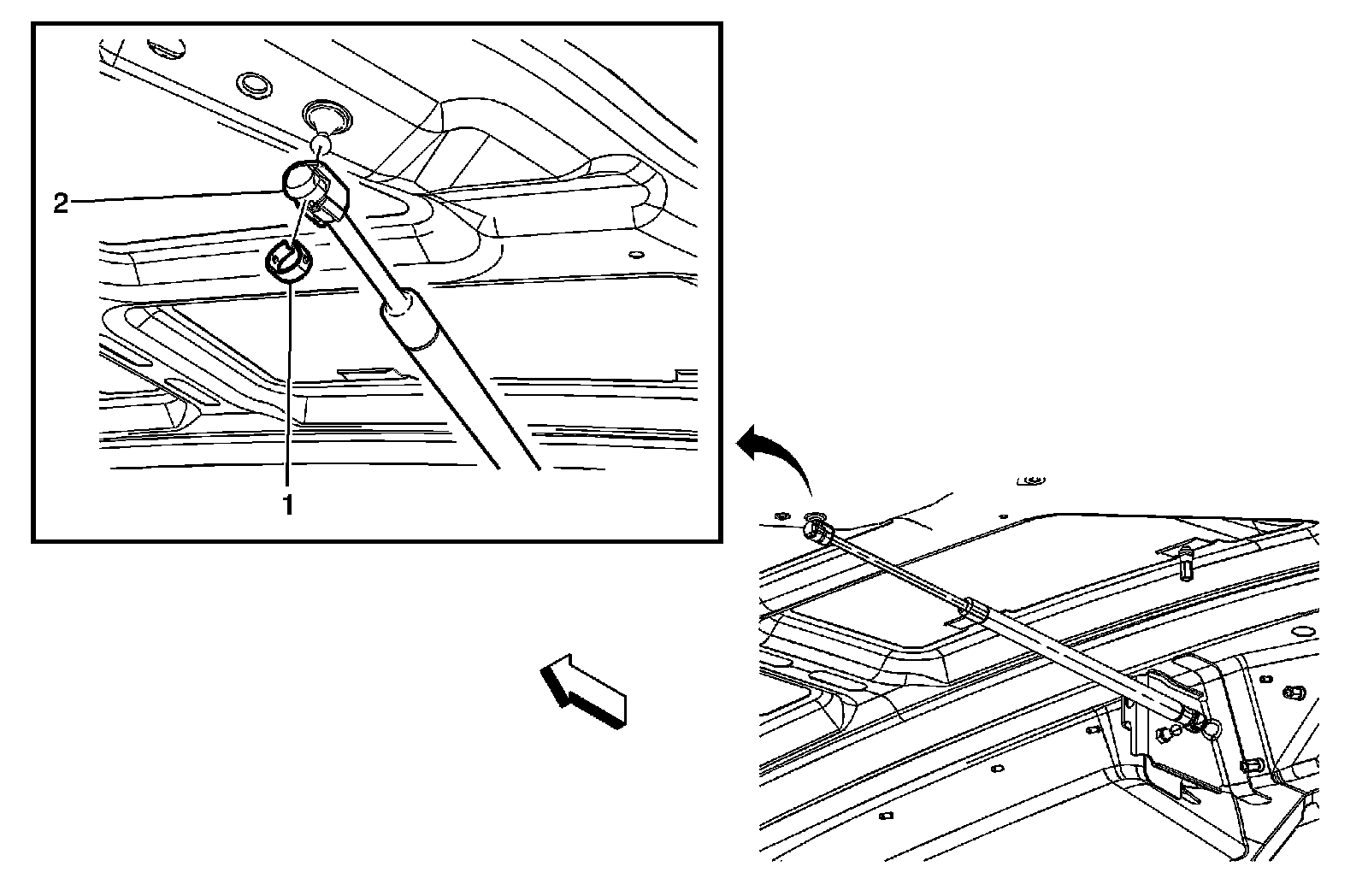 2
1