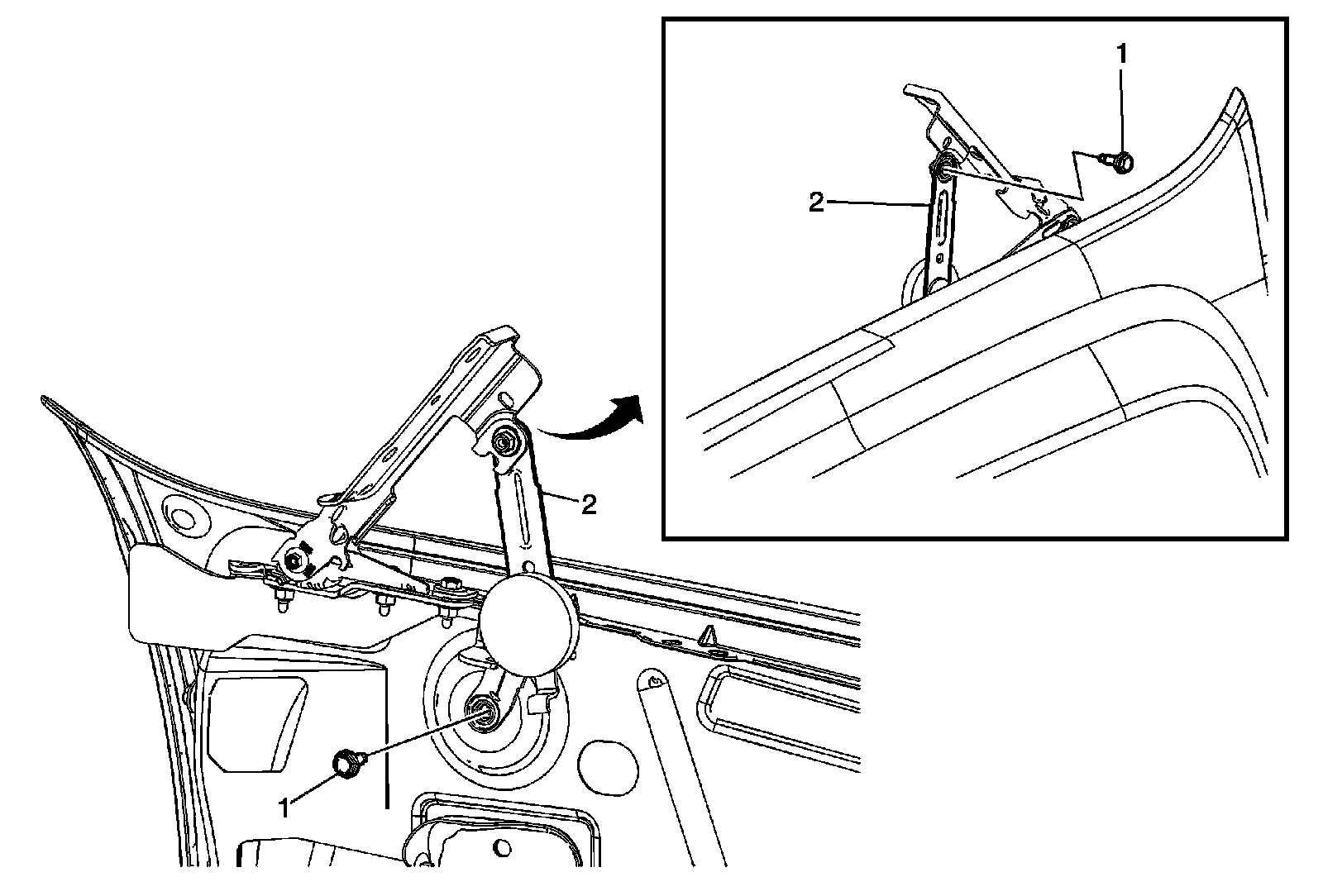 1
2
2
1