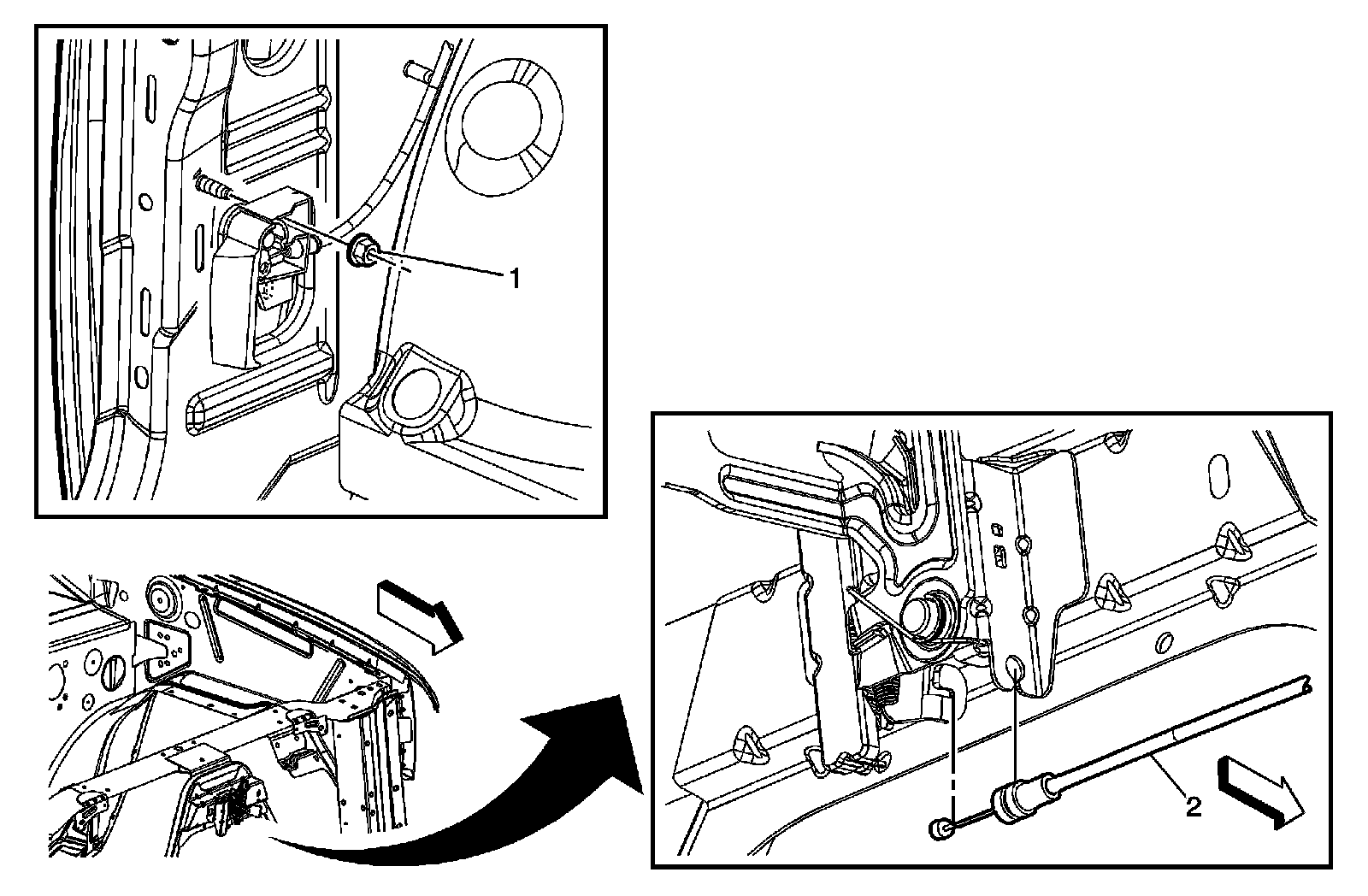 1

2