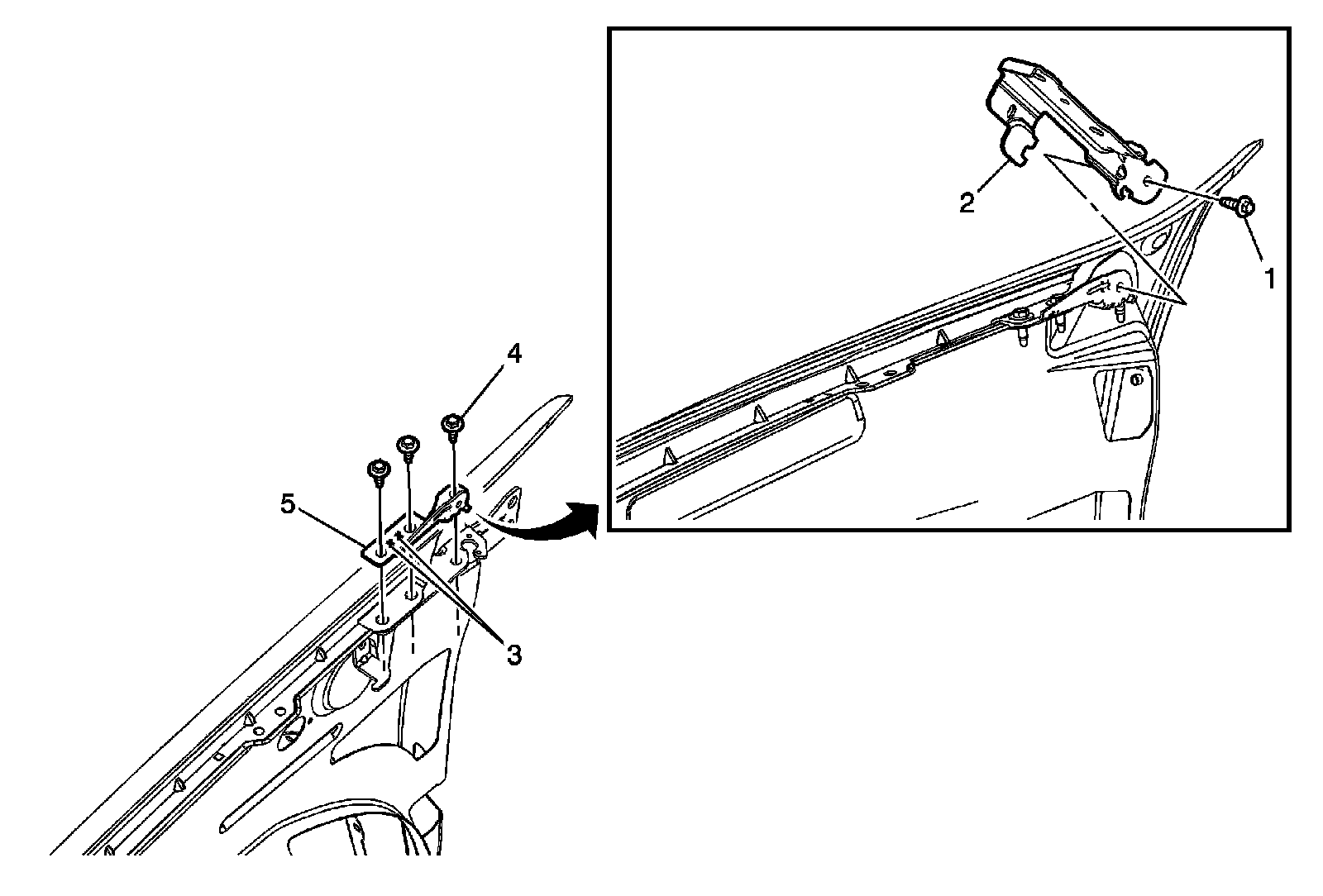 2
1
4
5
3