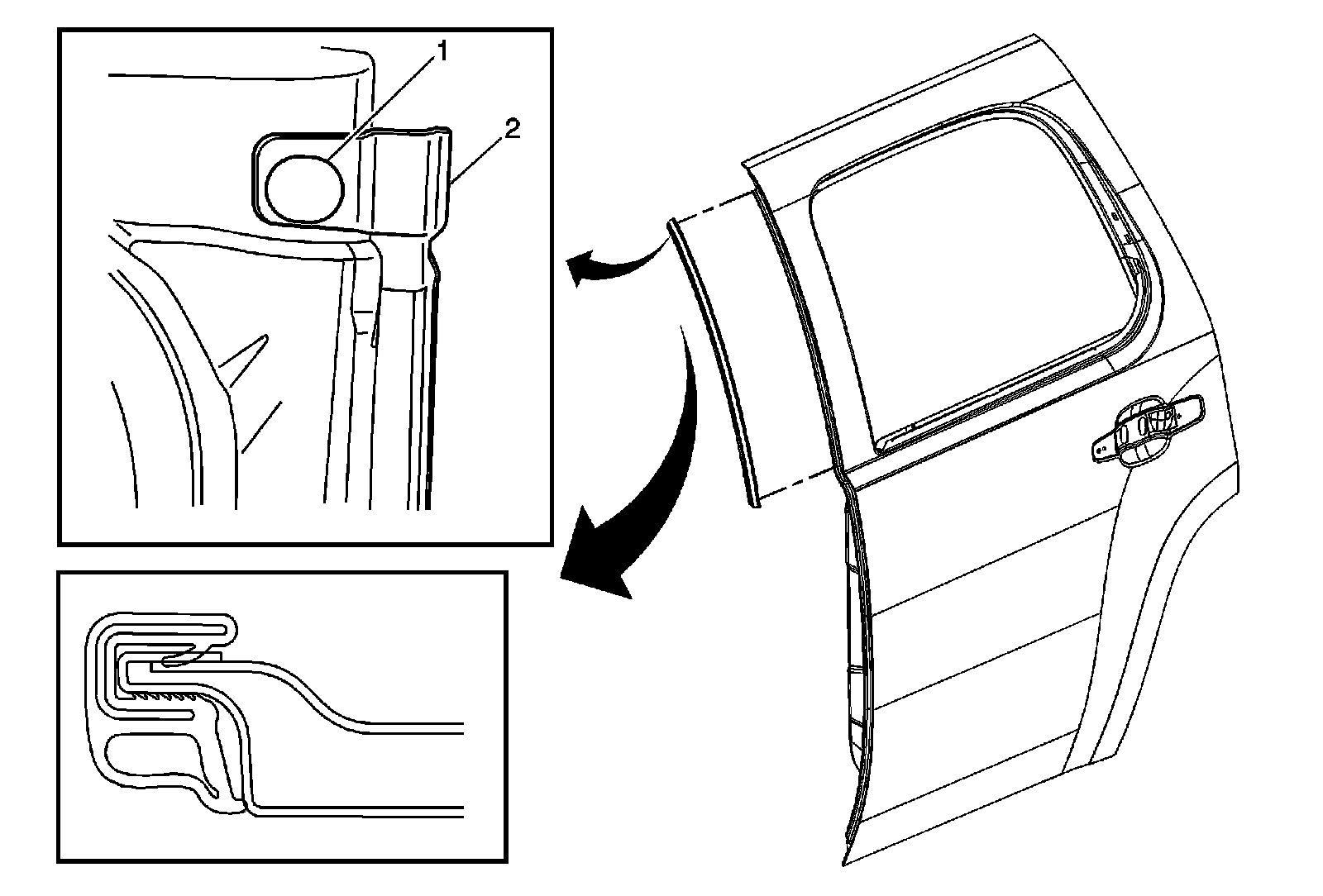 1
2