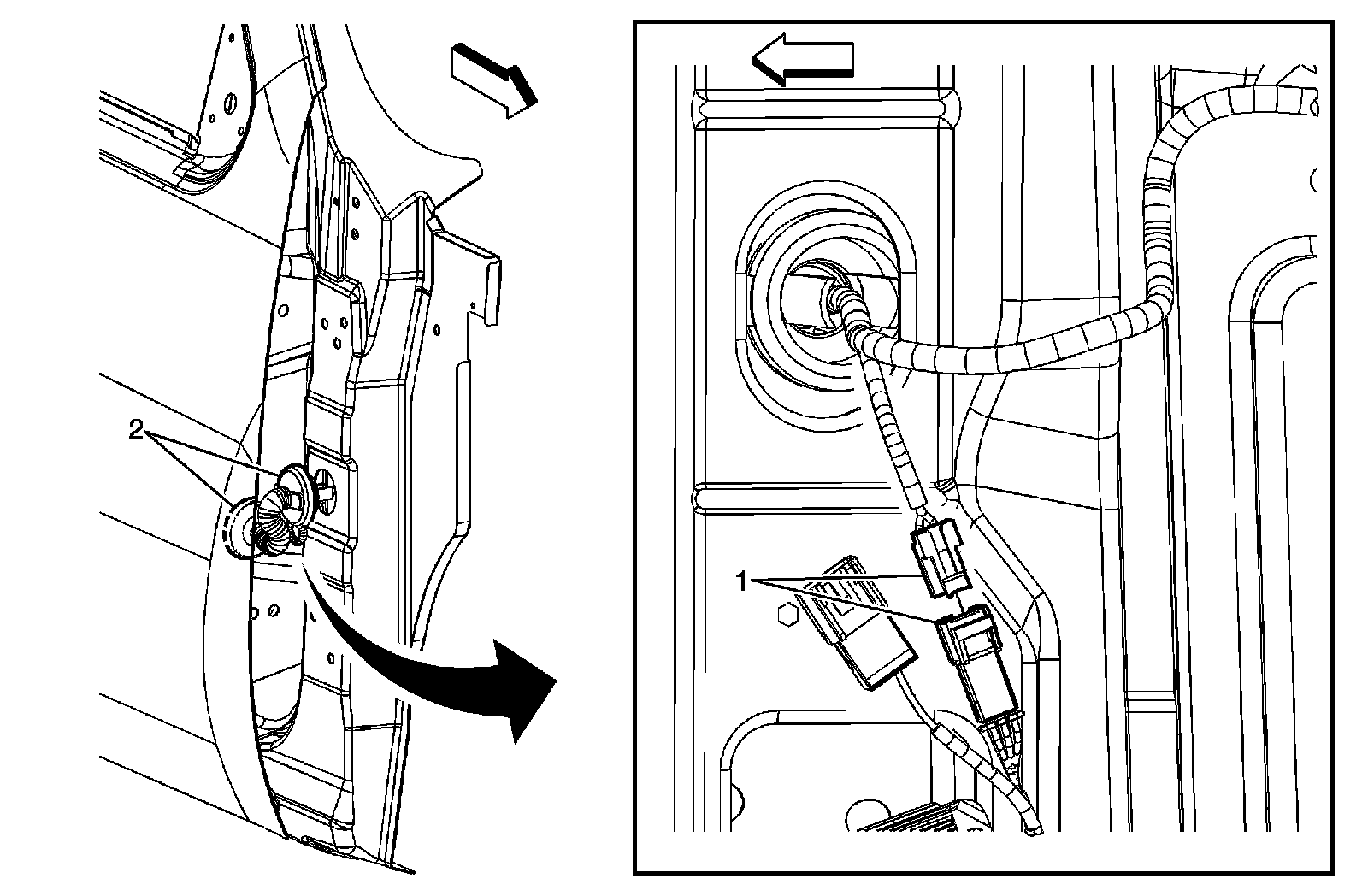 2

1