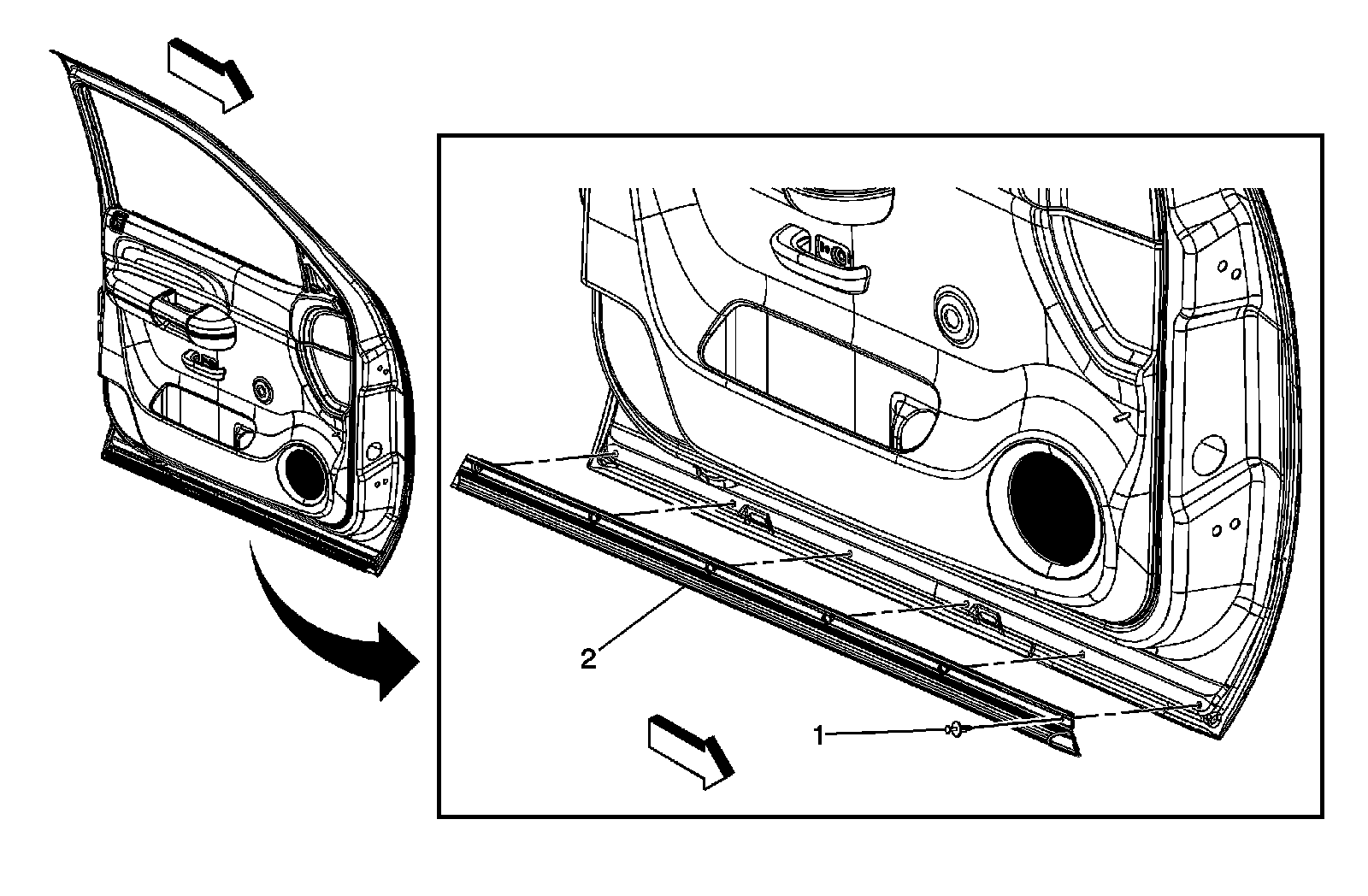 2

1