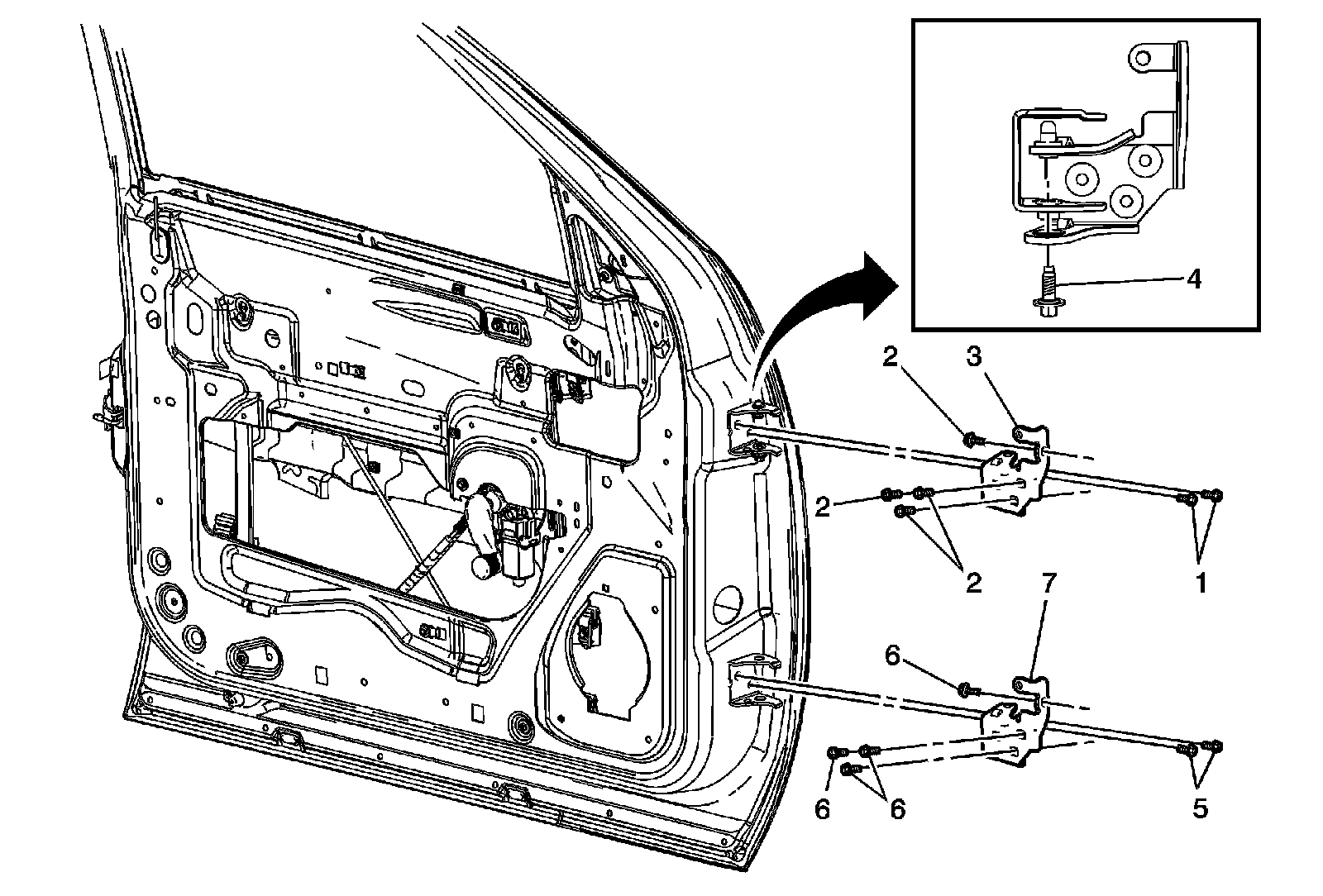 4

2
3
2
2
1

7
6
6
6
5