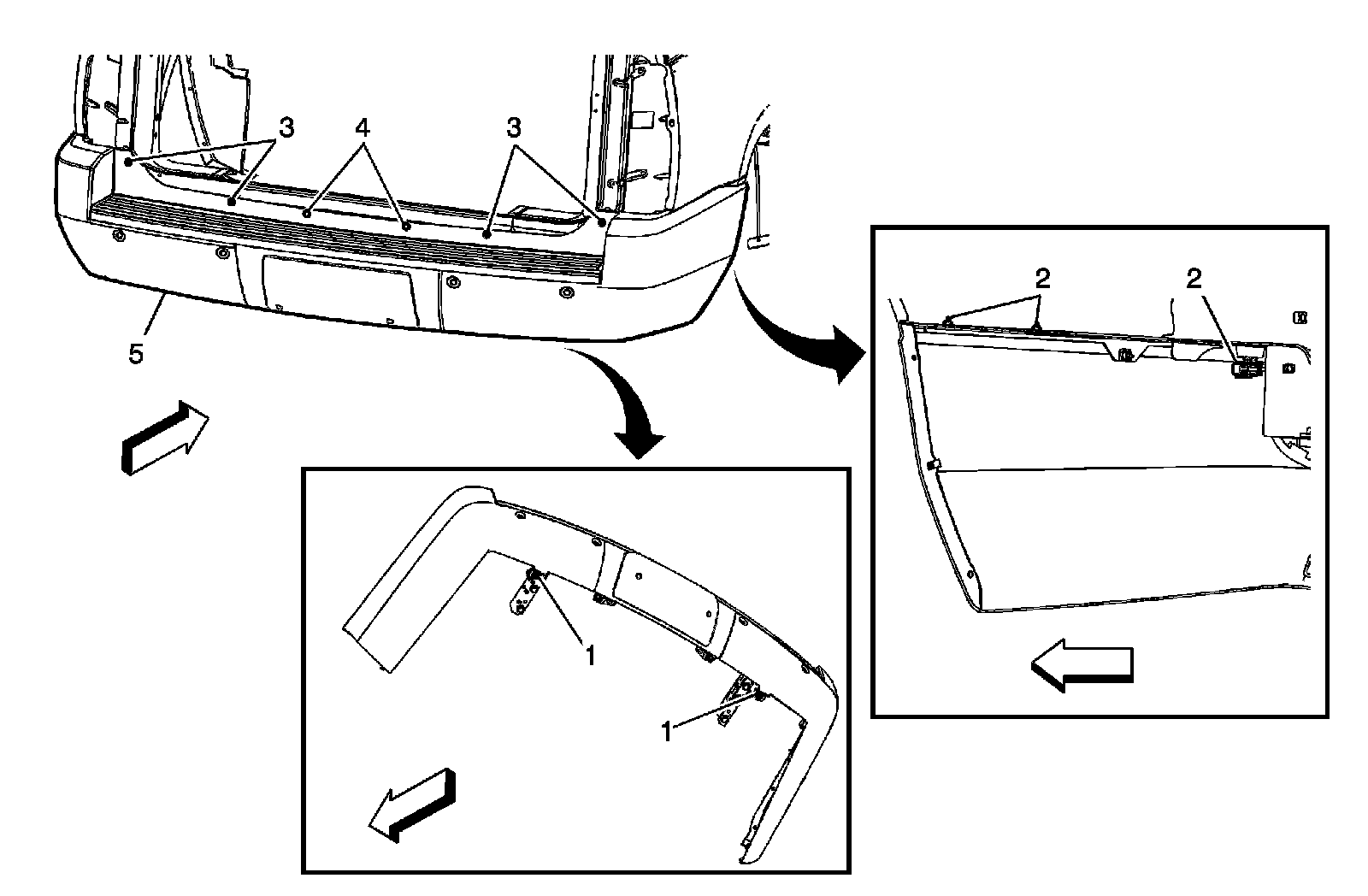 3
4
3
5
2
2
1
1