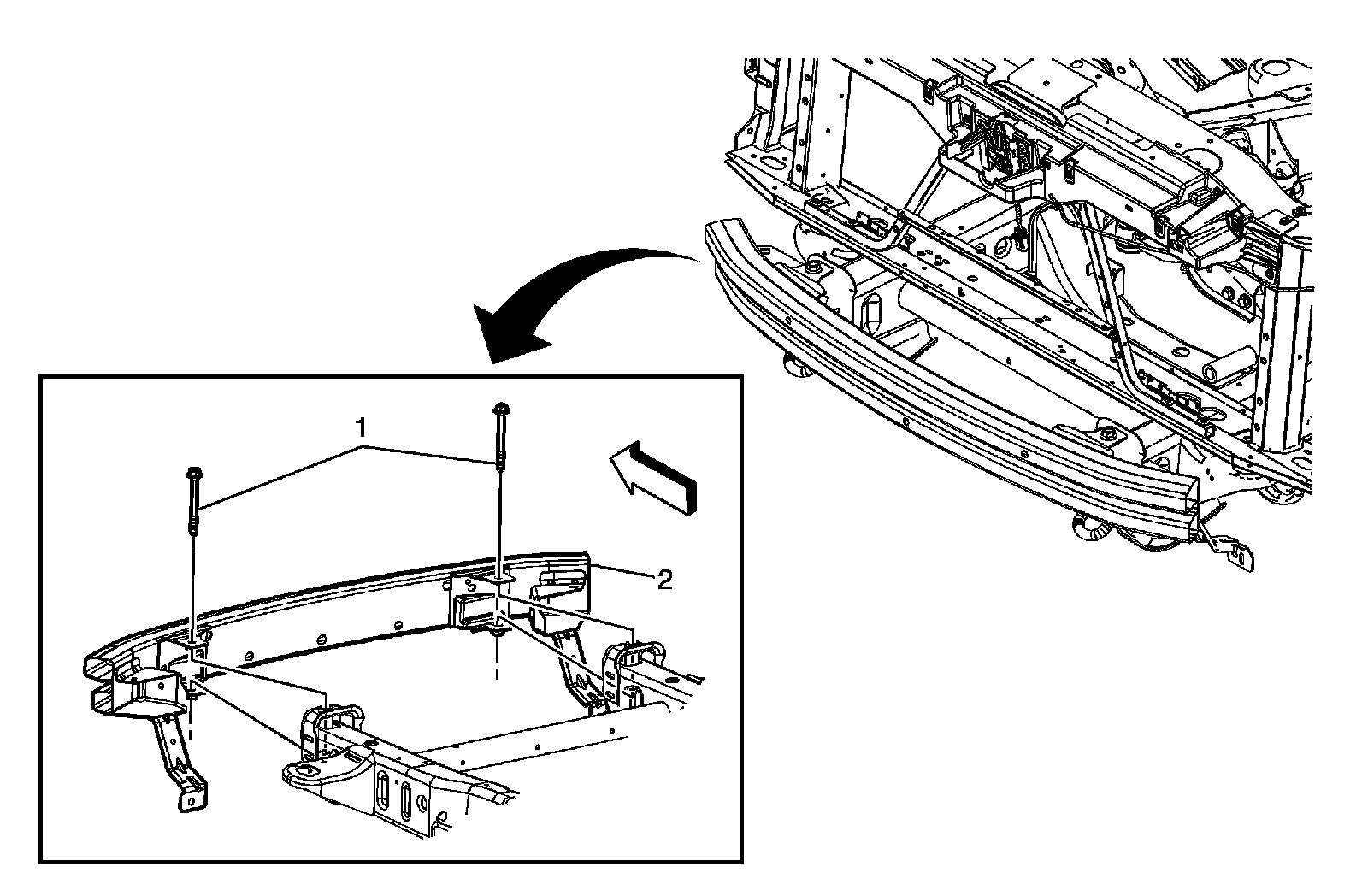 1
2