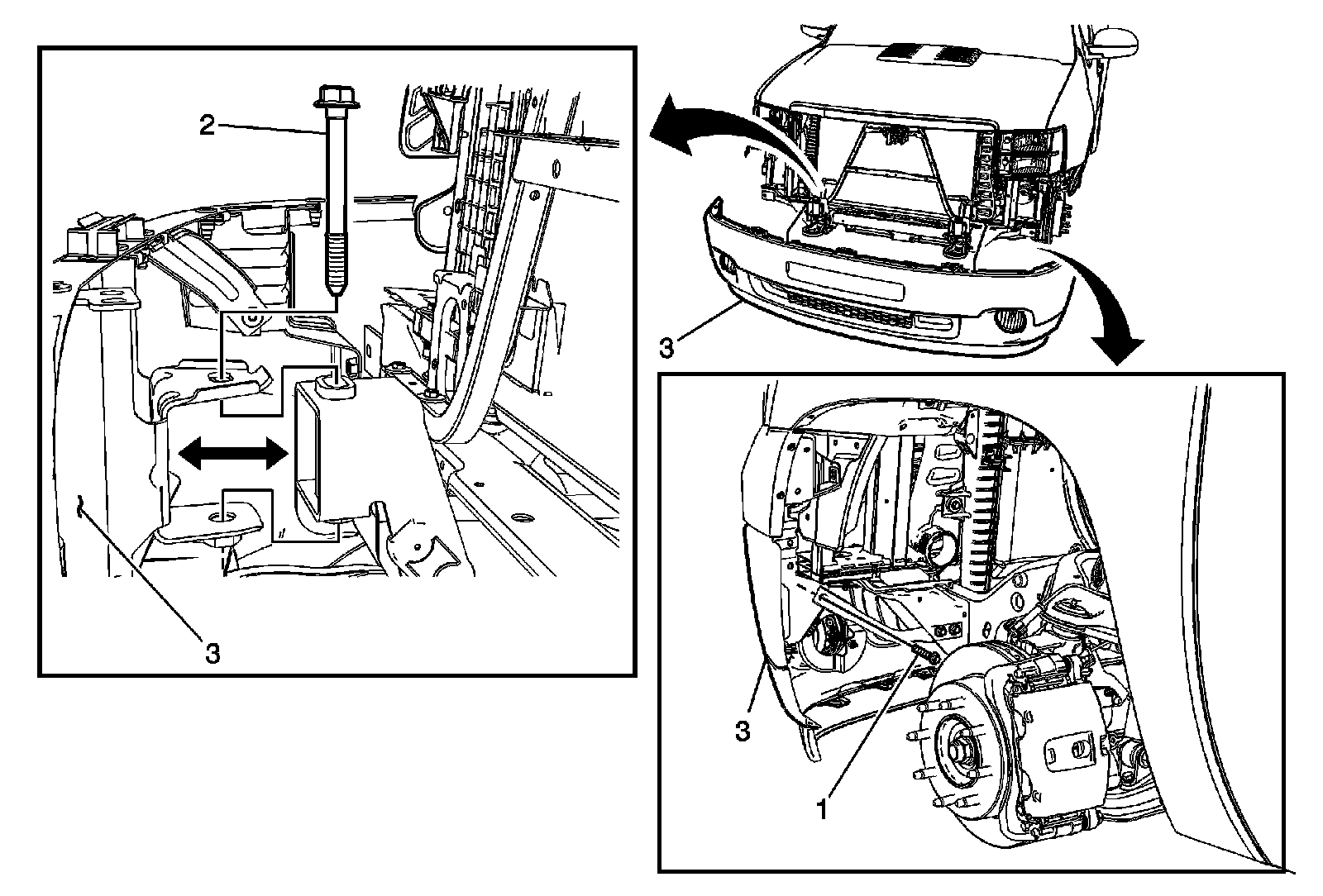 2
3
3
3
1