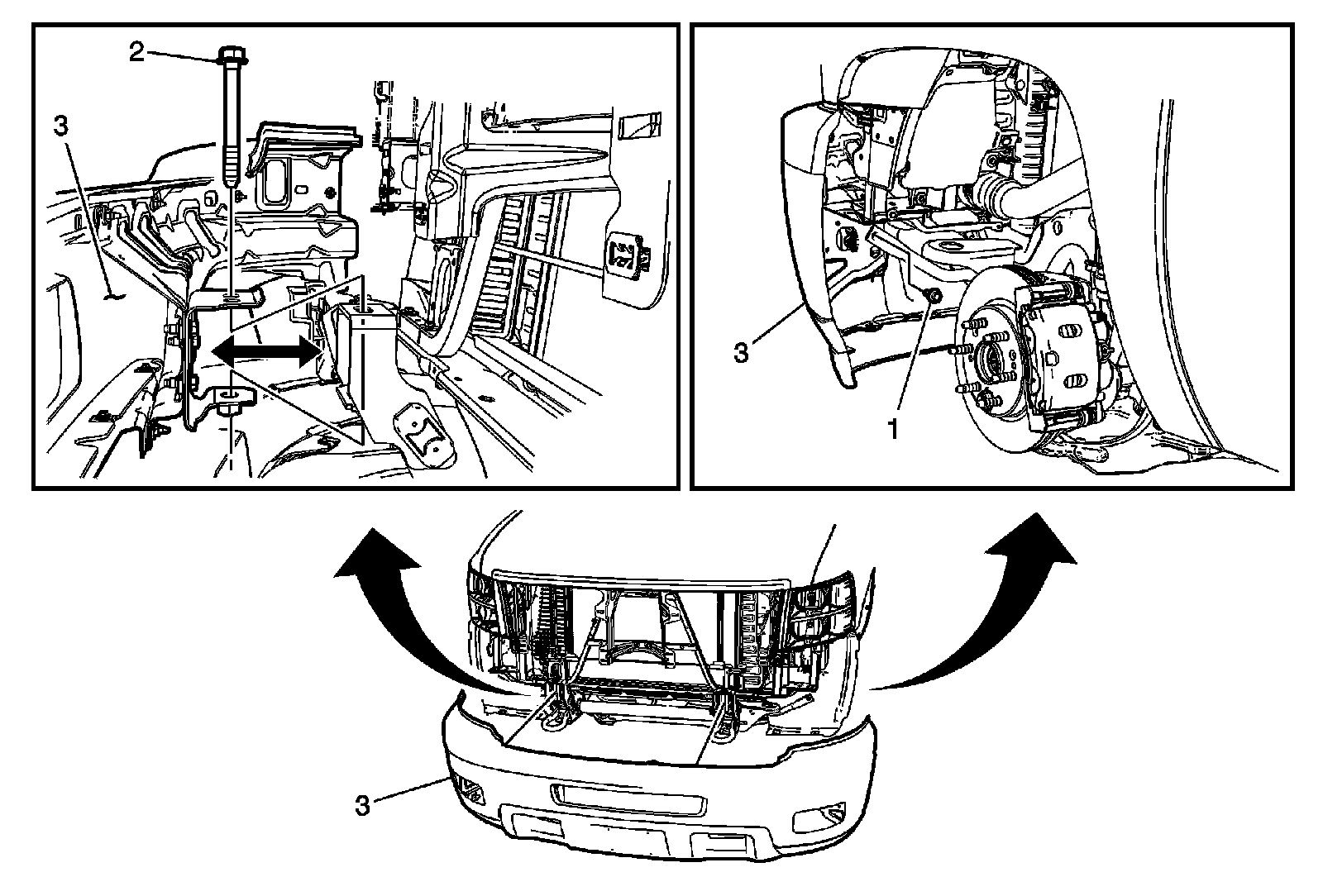 2
3
3
1
3