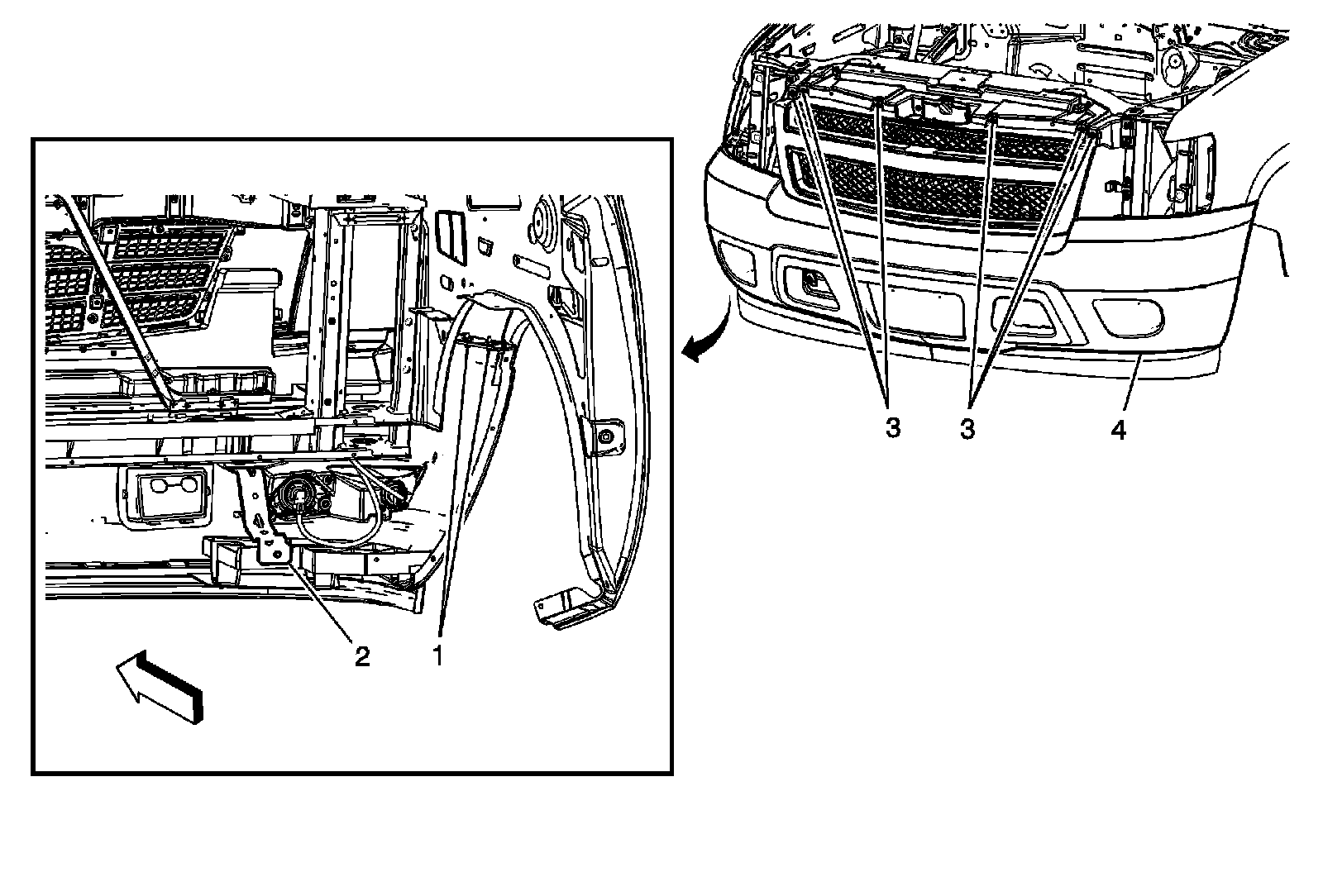 2
1
3
3
4