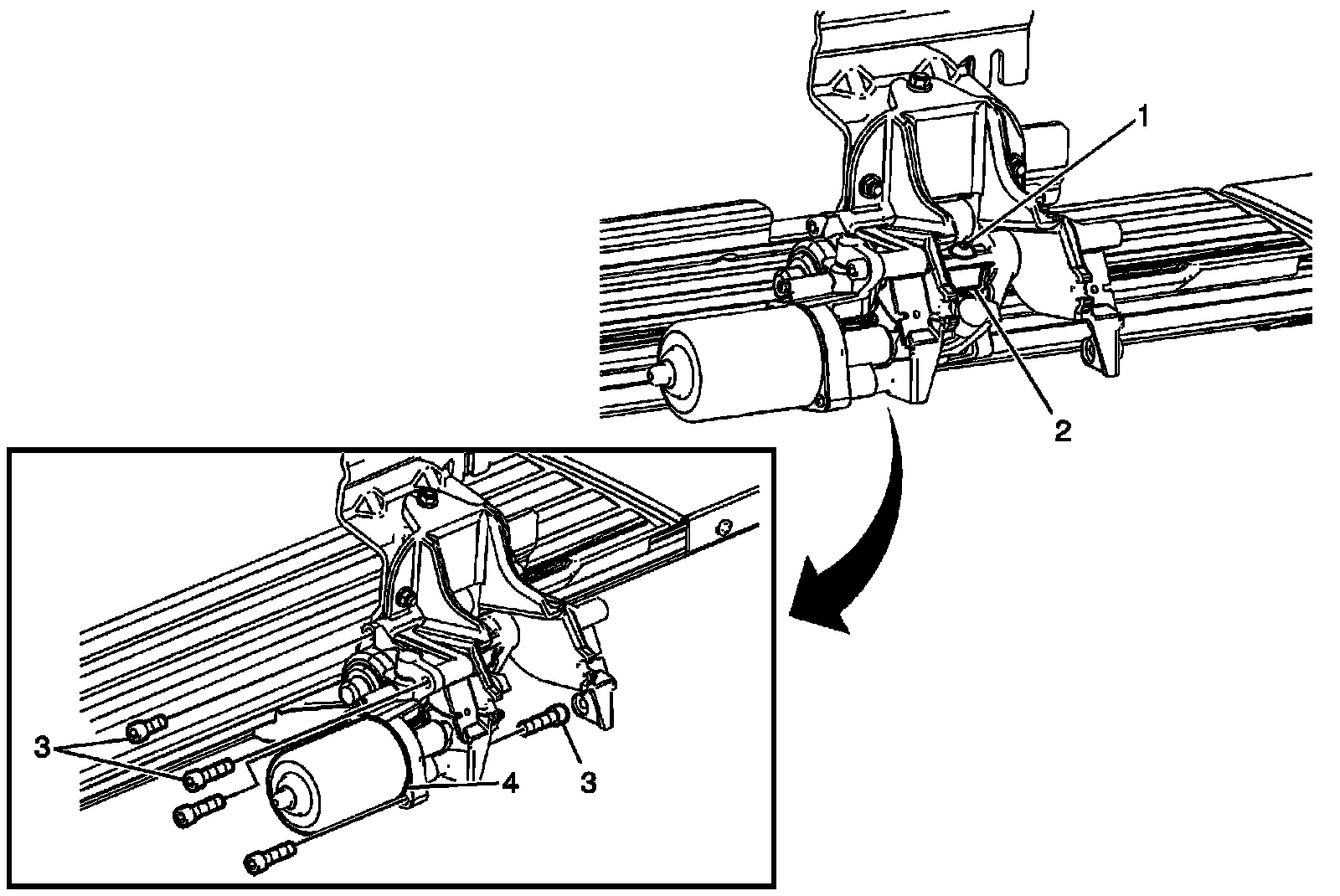 1
2
3
4
3