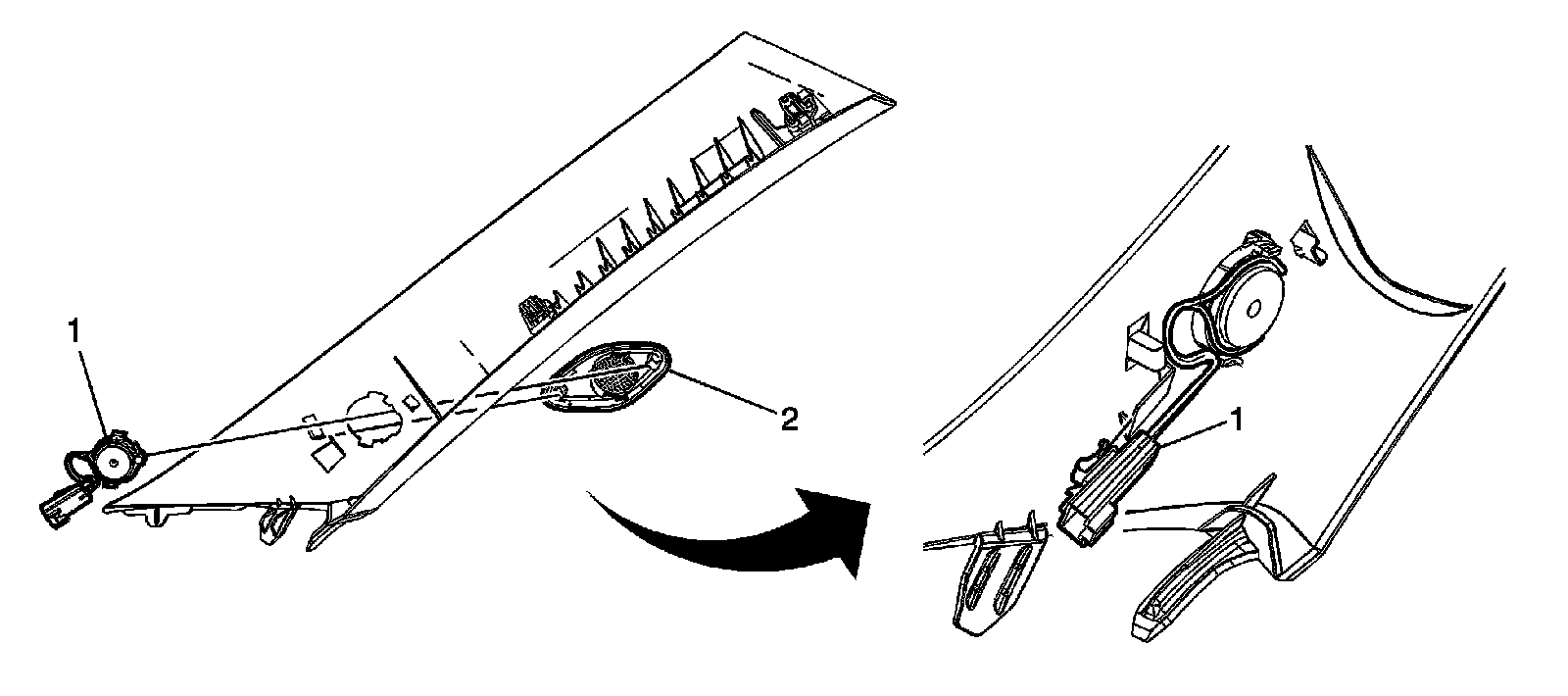 1

2

1