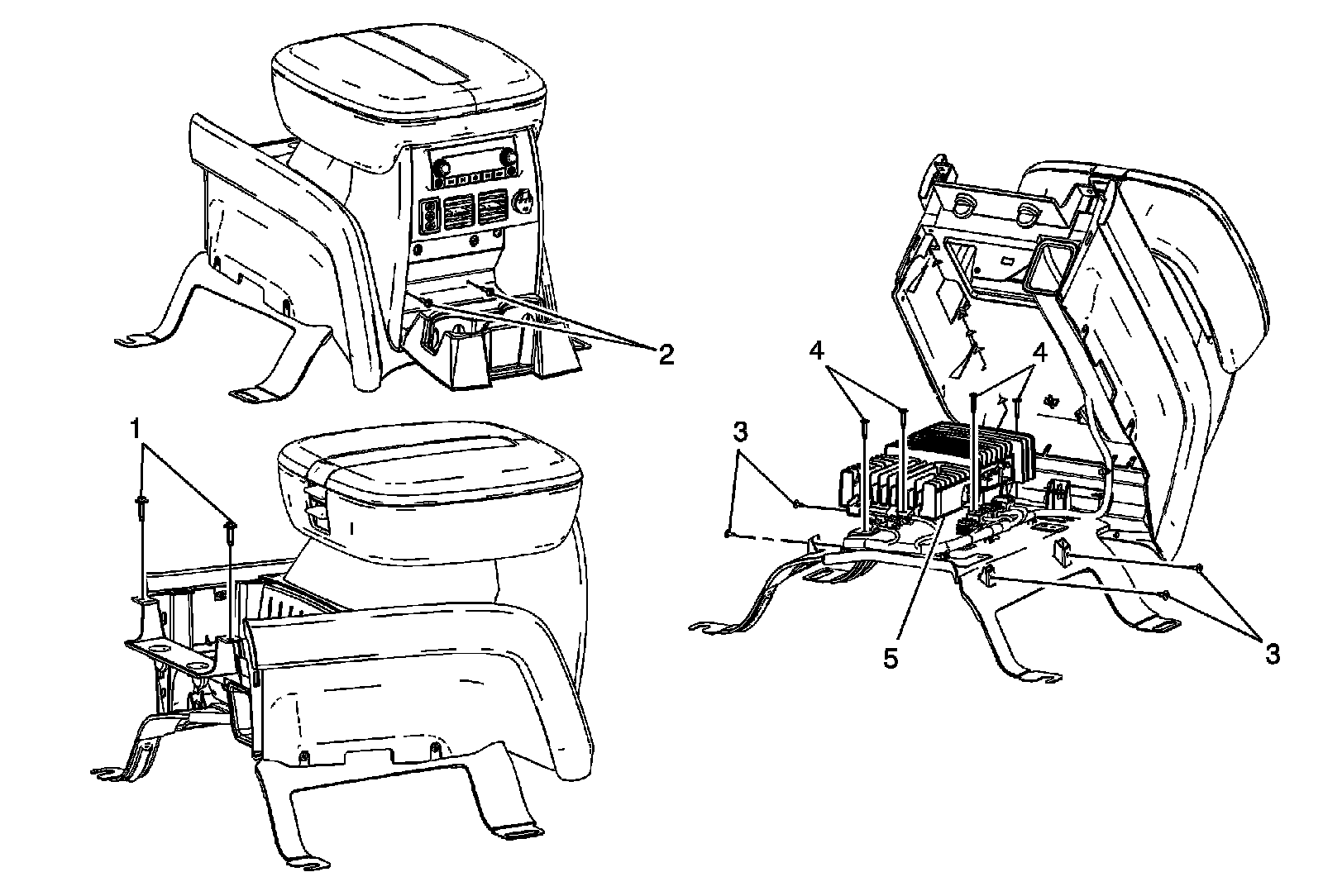 2
1
4
4
3
5
3