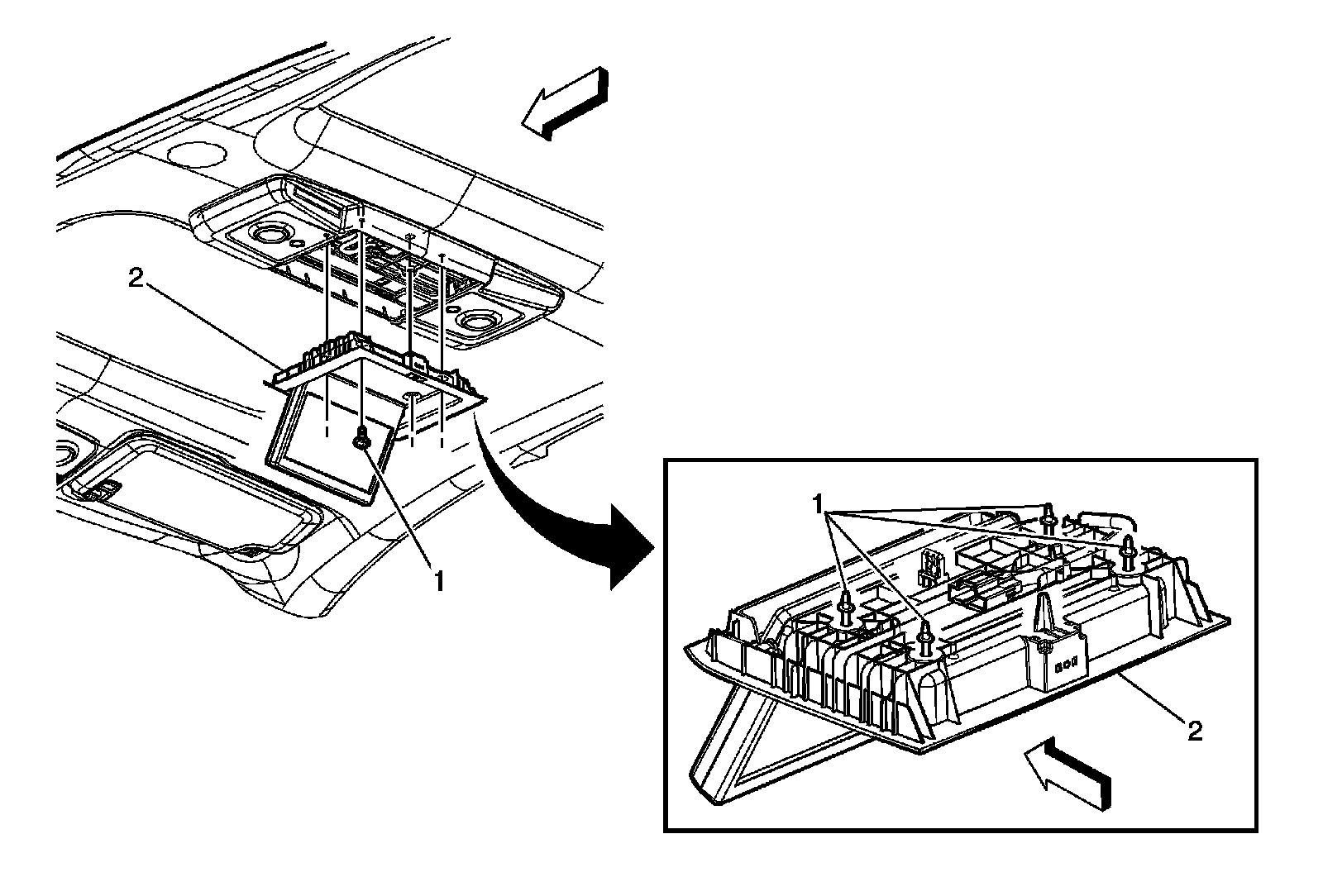 2
1
1
2