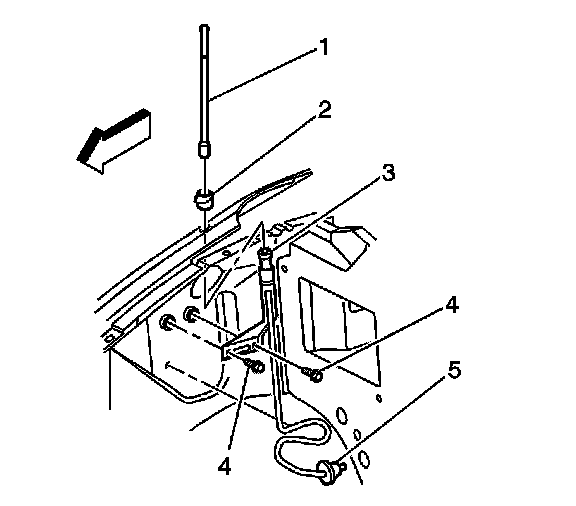 1
2
3
4
5
4