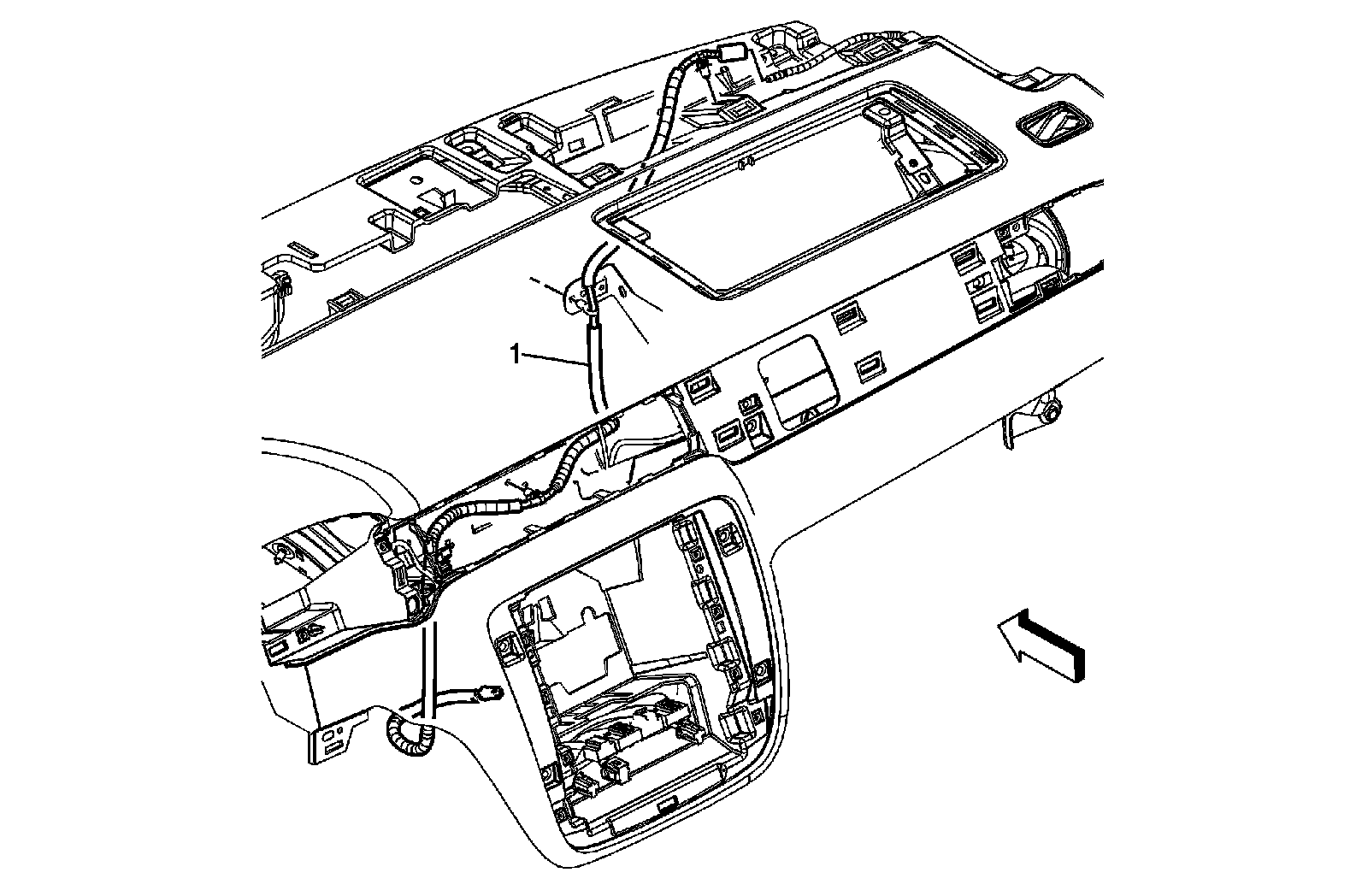 1