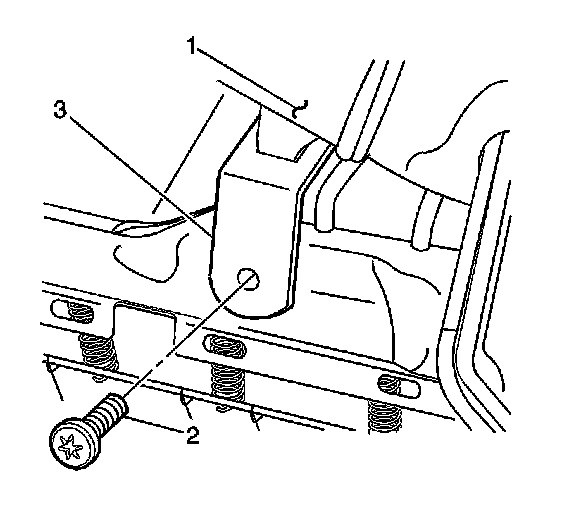 1
3
2