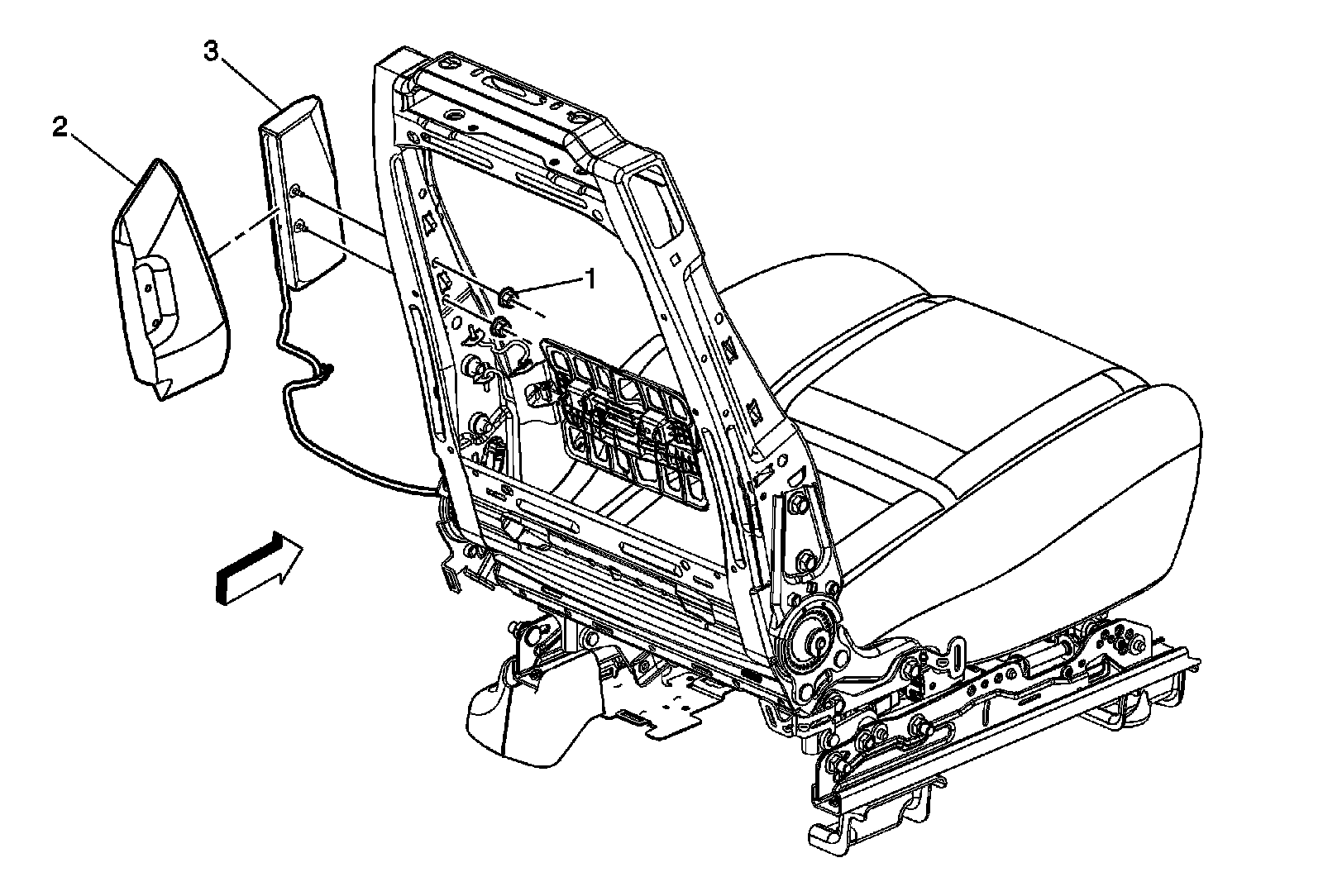 3
2
1