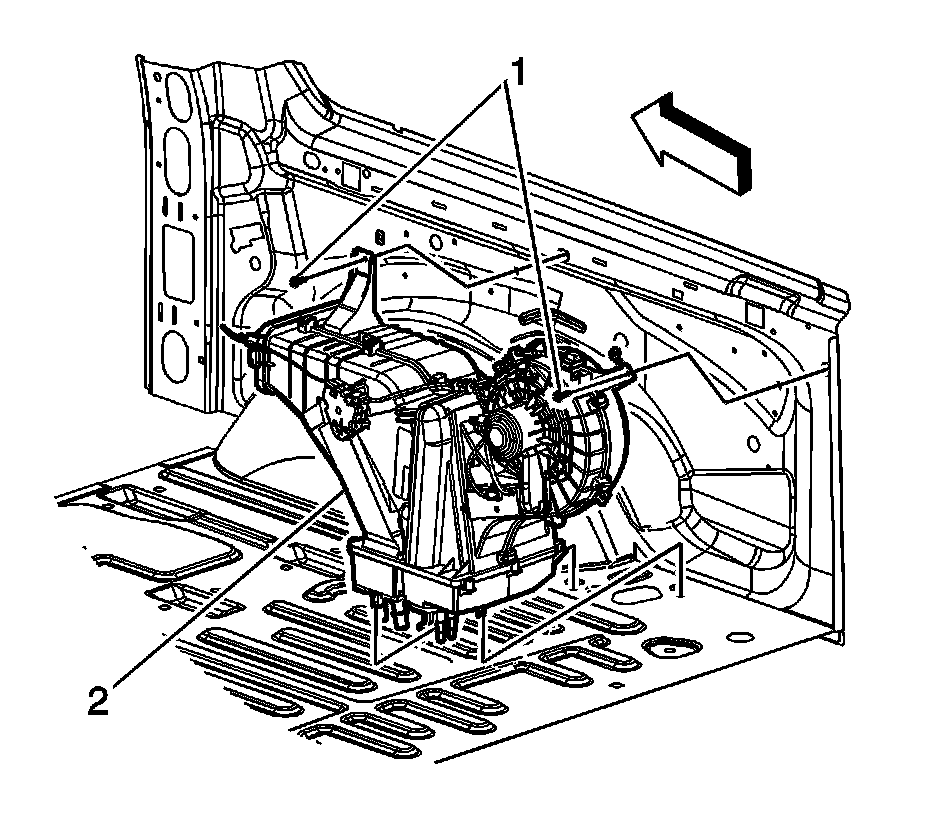 1

2