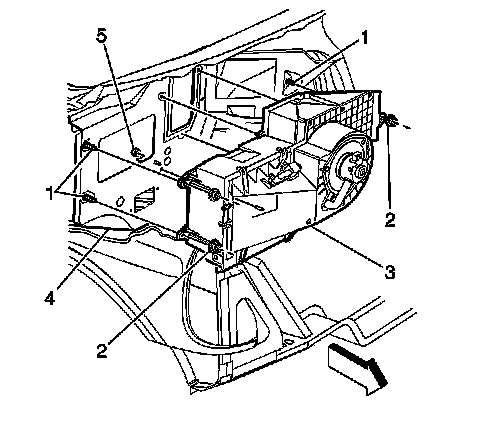 5
1
1
2
3
4
2