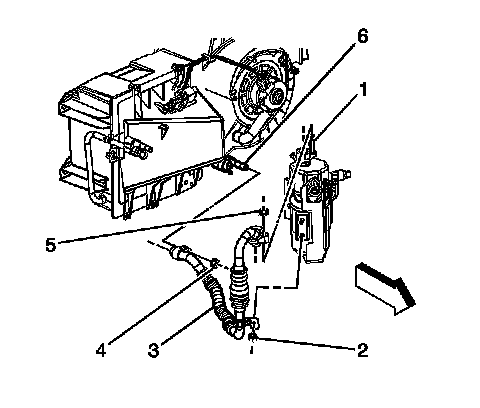 6
1
5
4
3
2