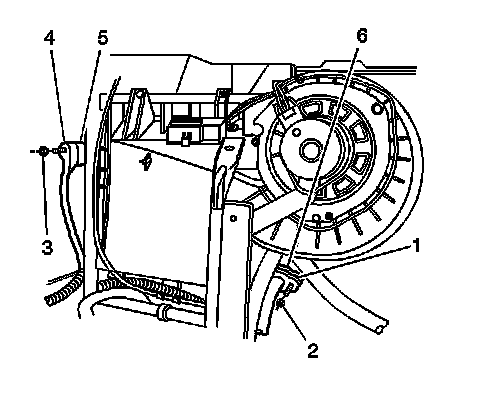 4
5
6
3
1
2