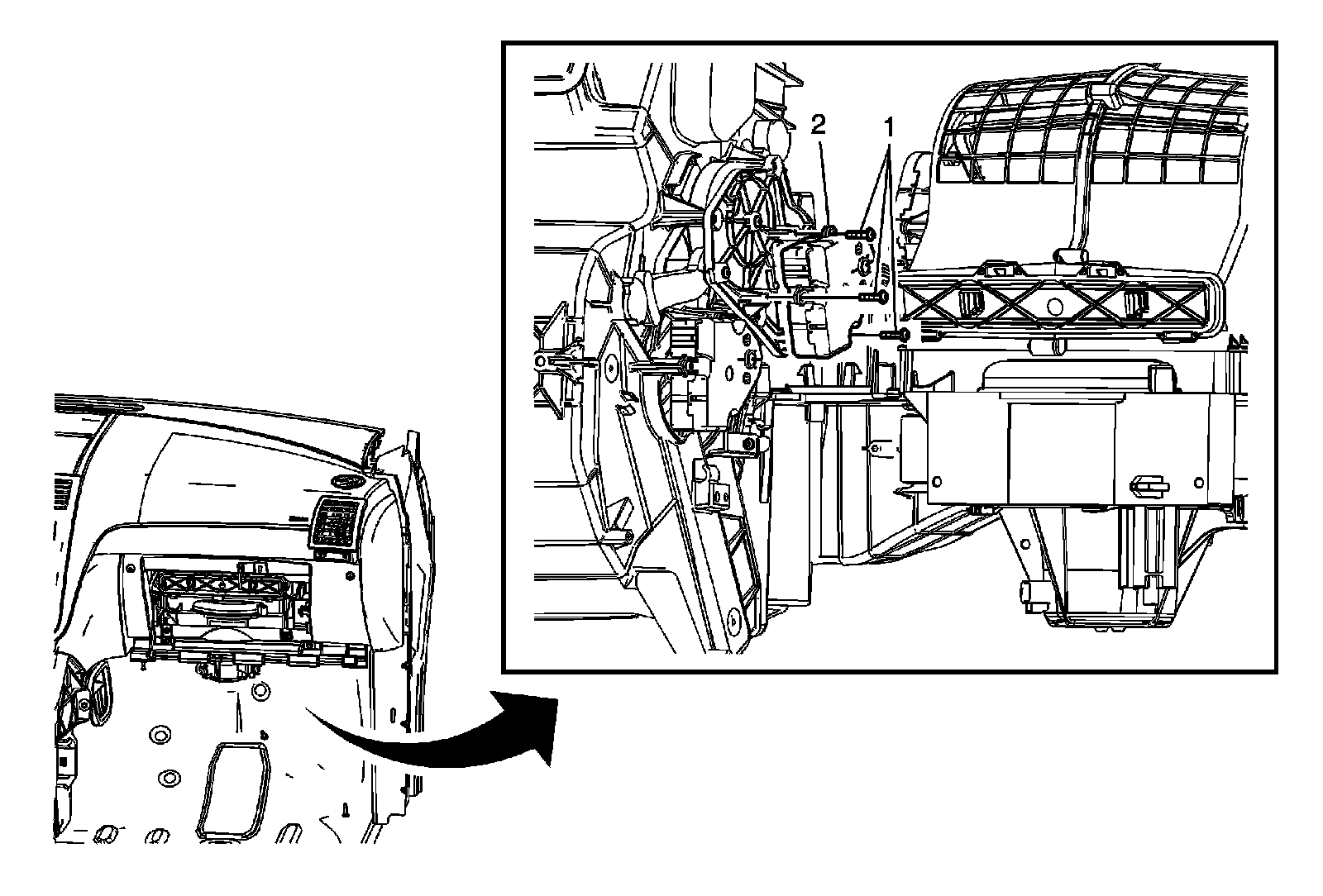 2
1