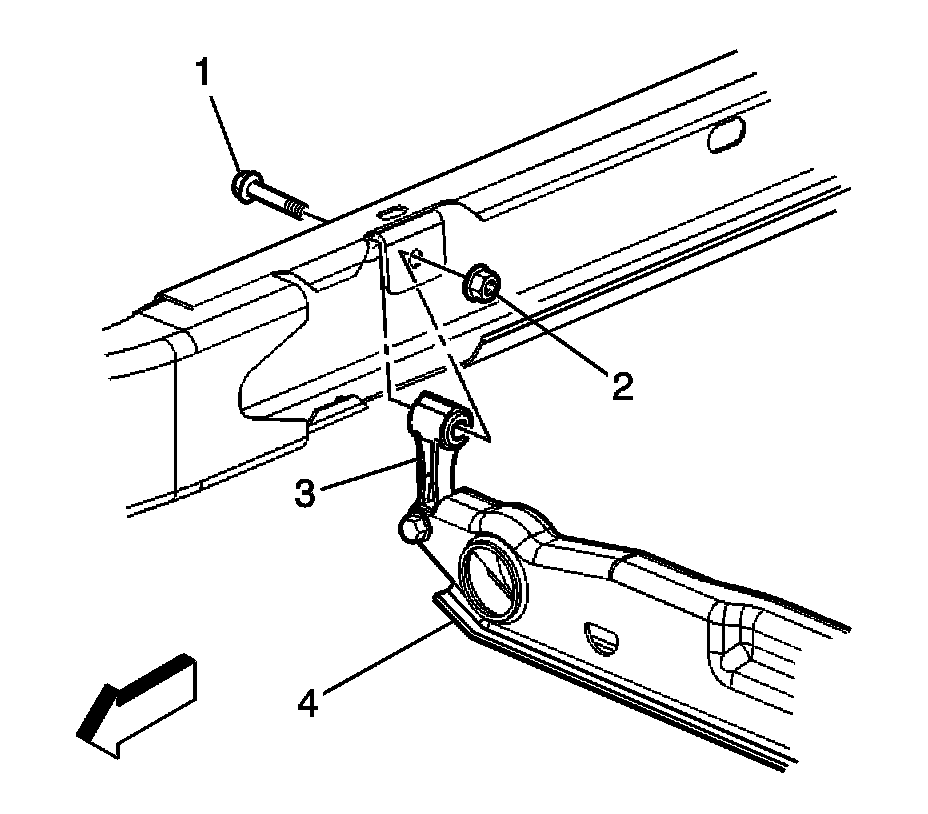 1

2

3

4