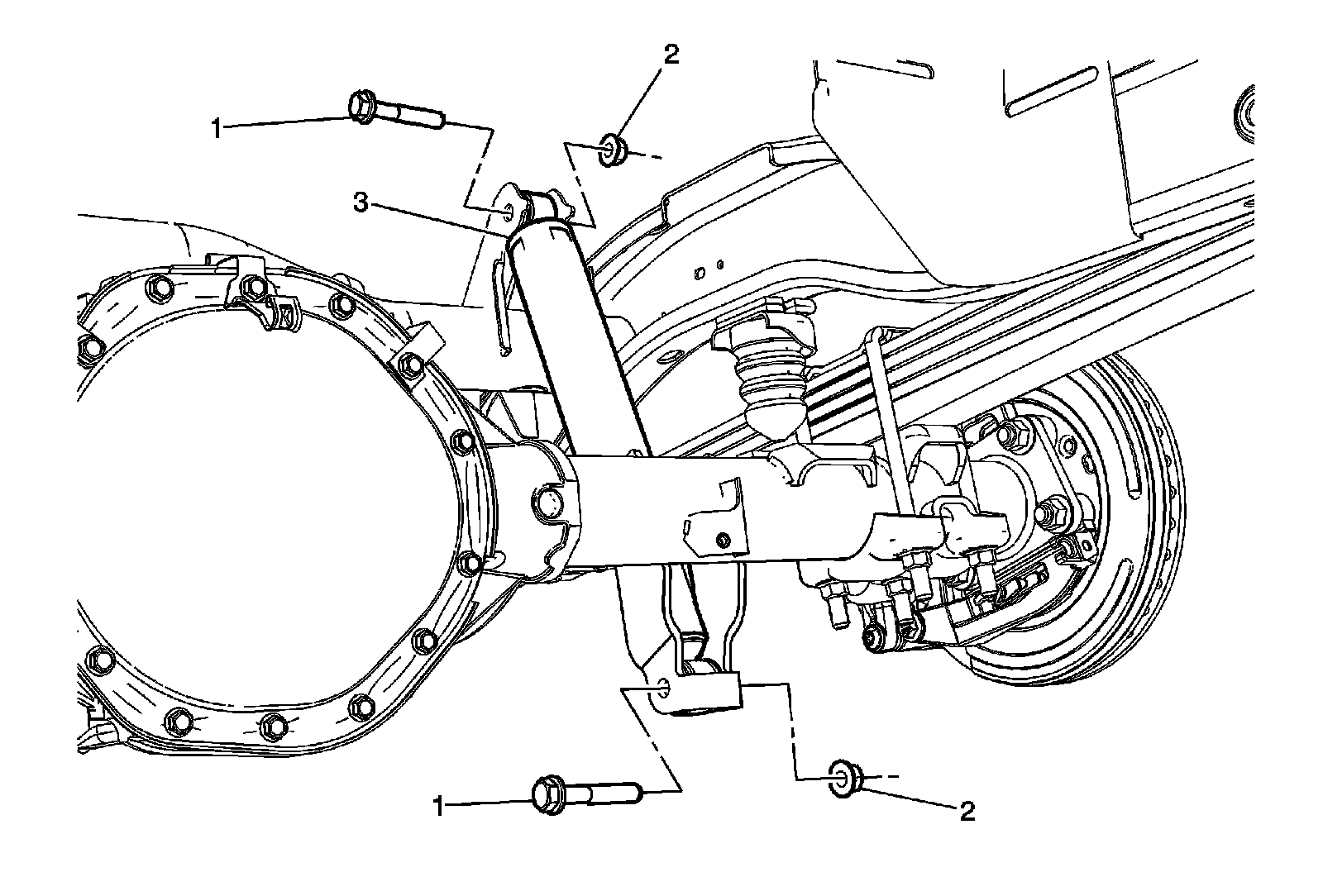 2
1
3
1
2