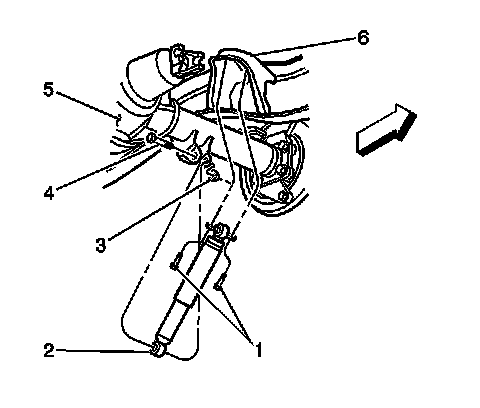 6
5
4
3
2
1