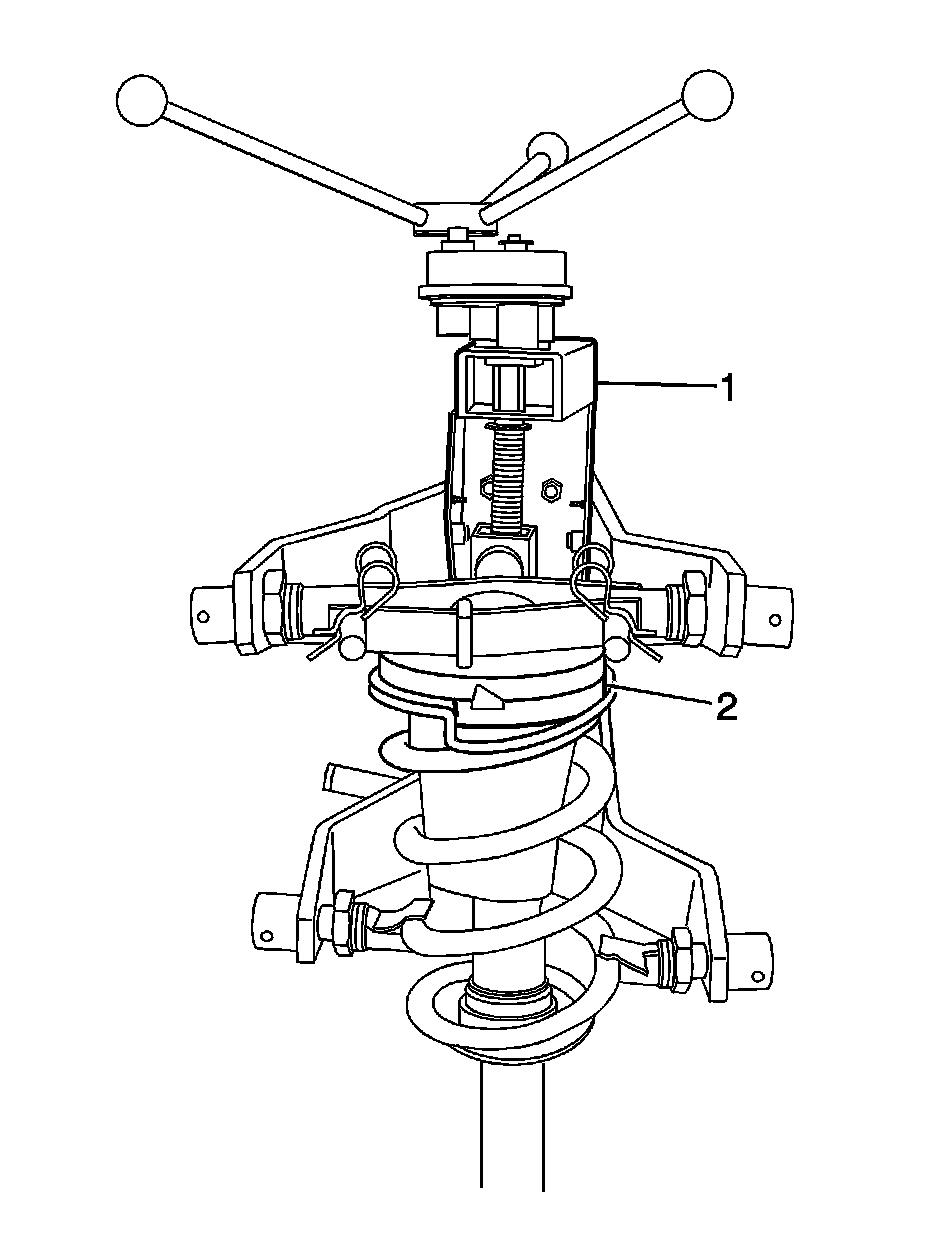 1

2