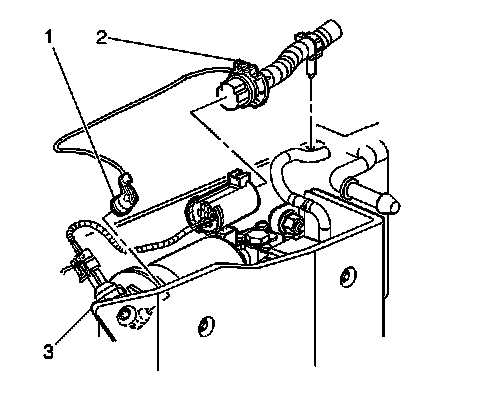 1
2
3