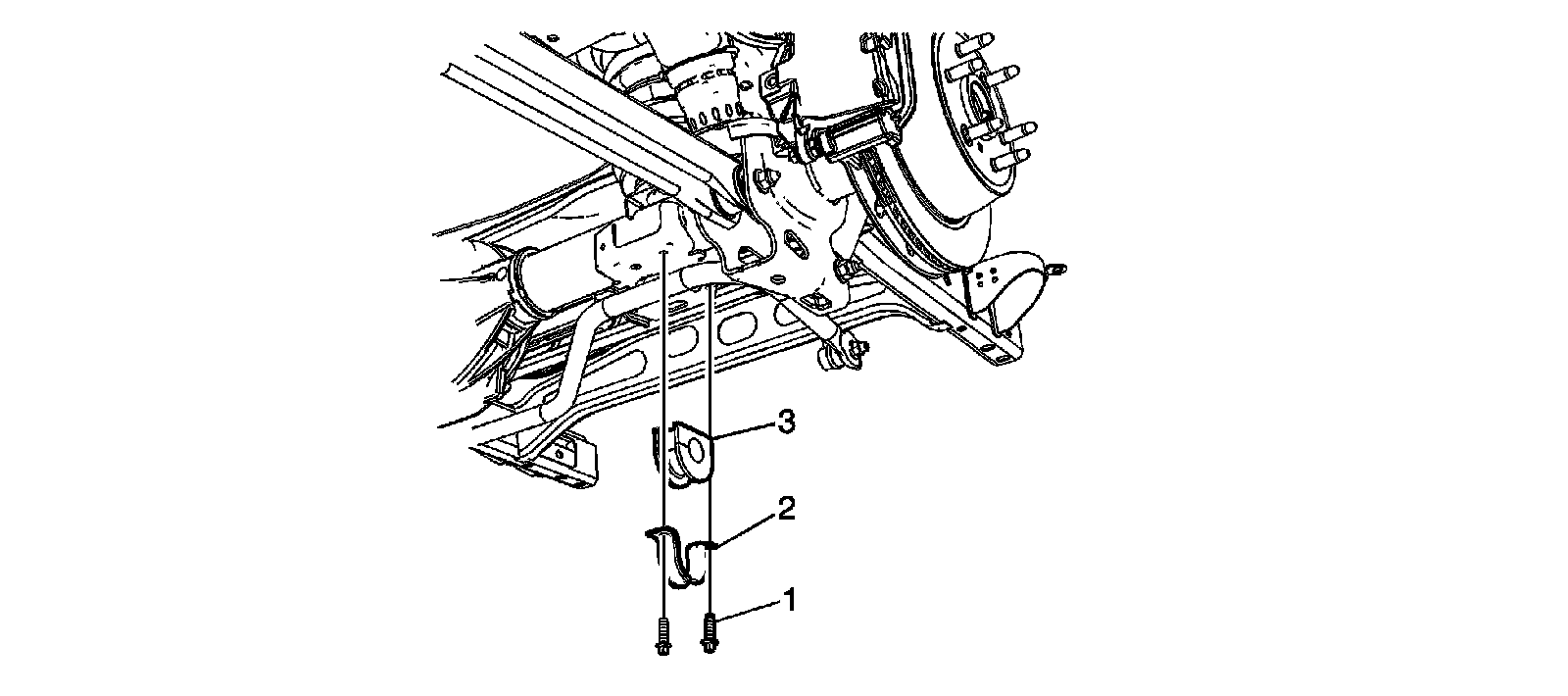 3
2
1