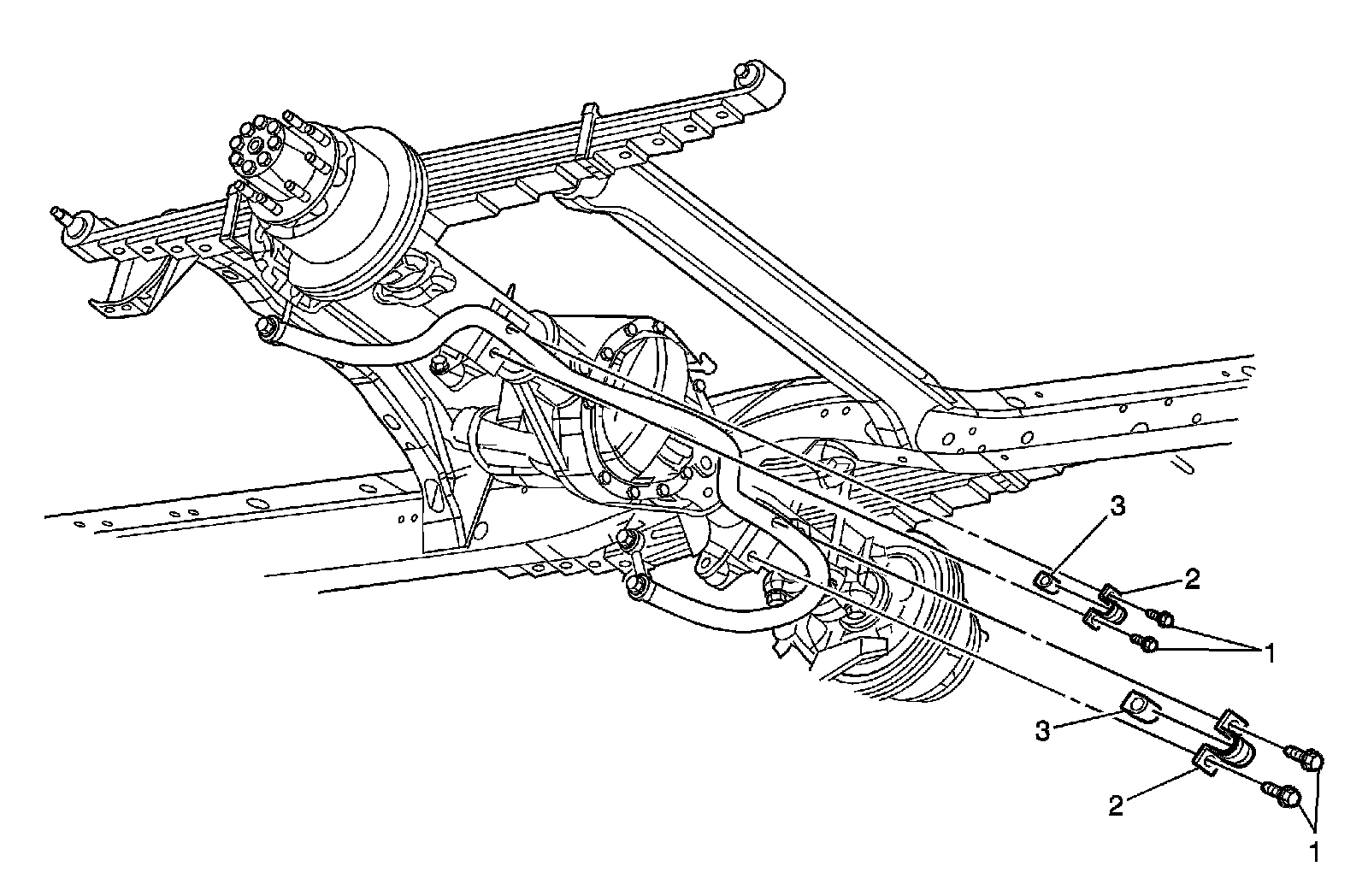 3
2
1
3
2
1