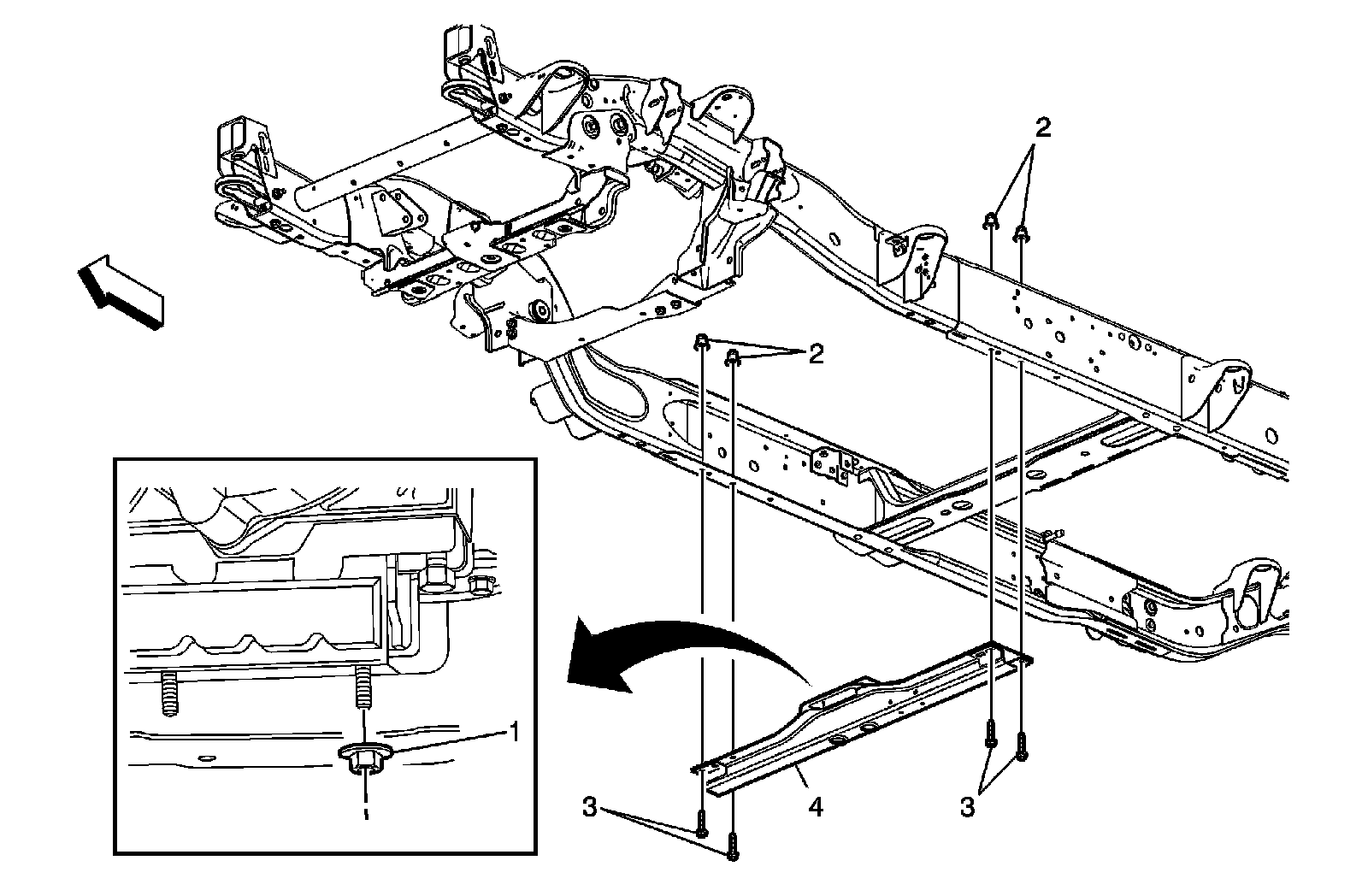 2
2
1
4
3
3