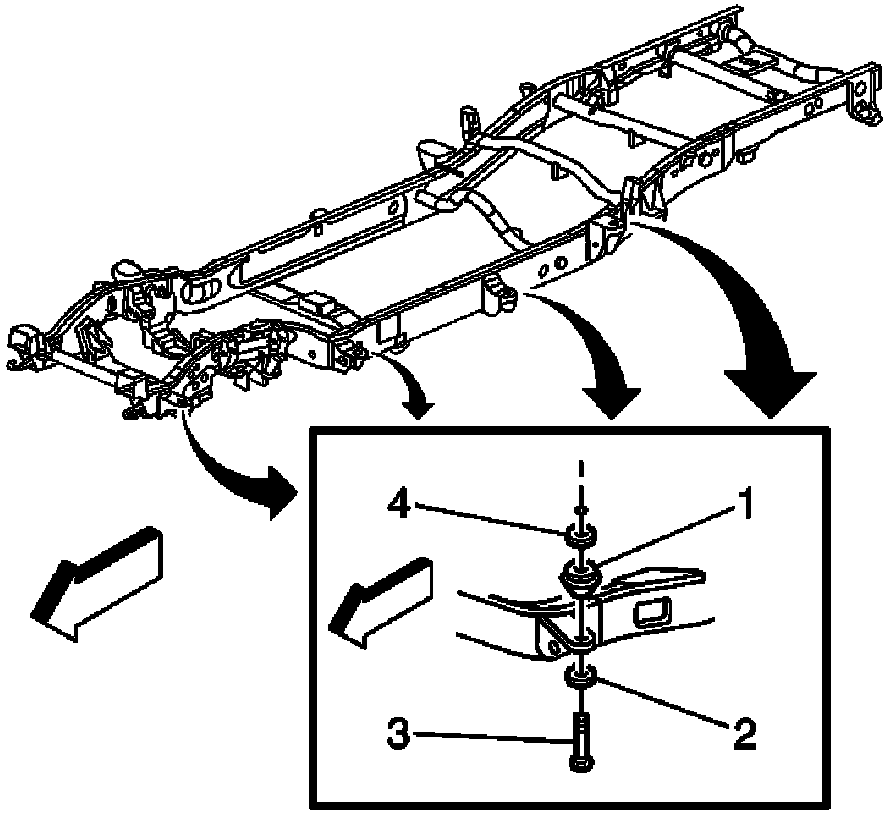 4
1
2
3