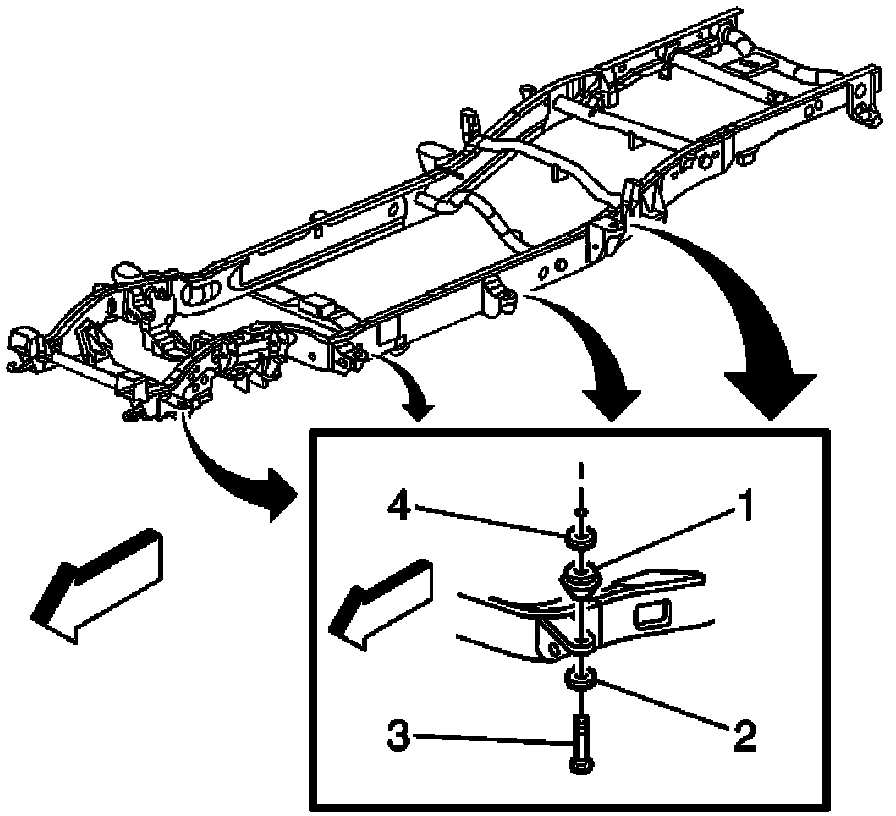 4
1
2
3