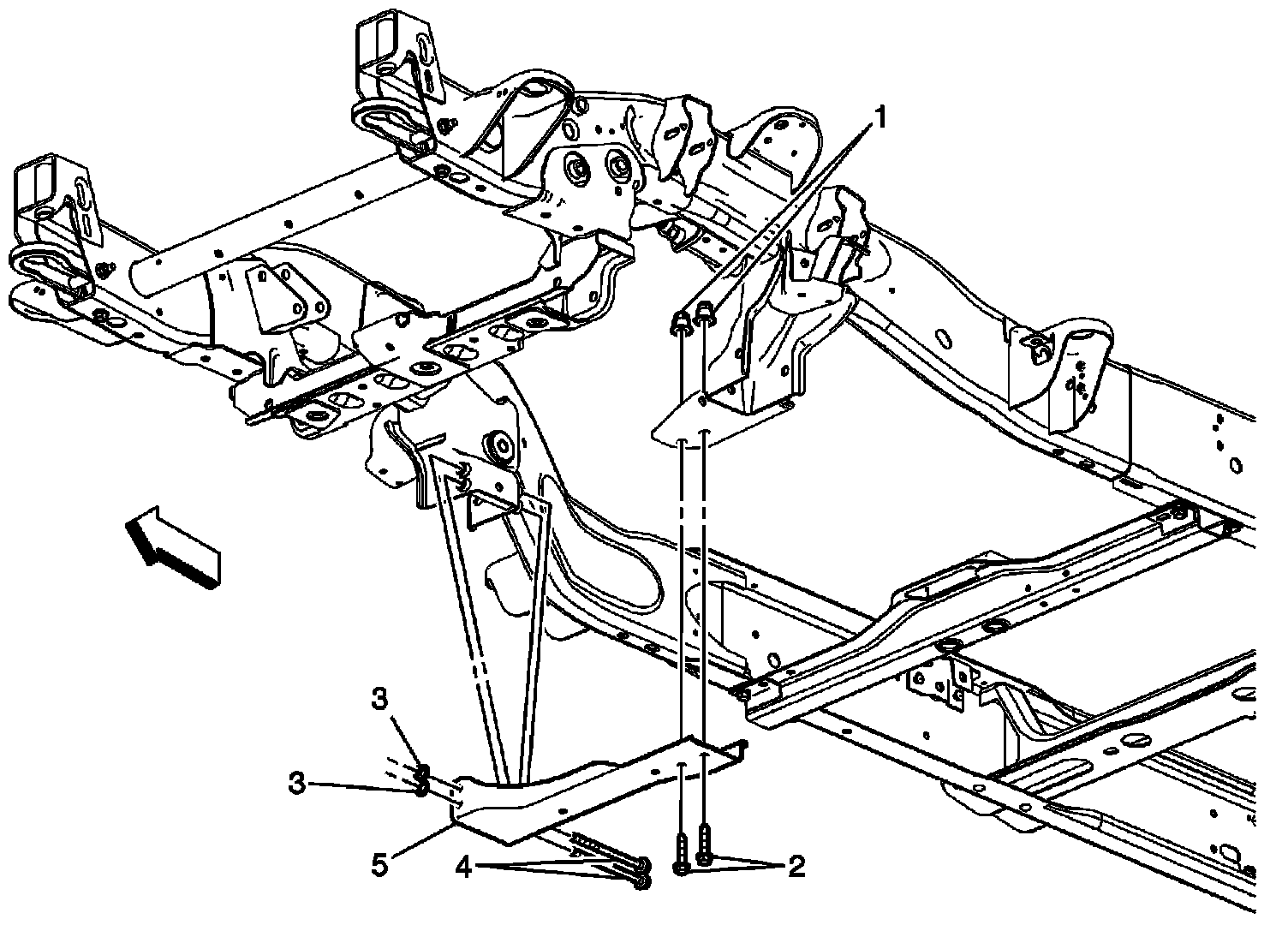 1
3
3
5
4
2